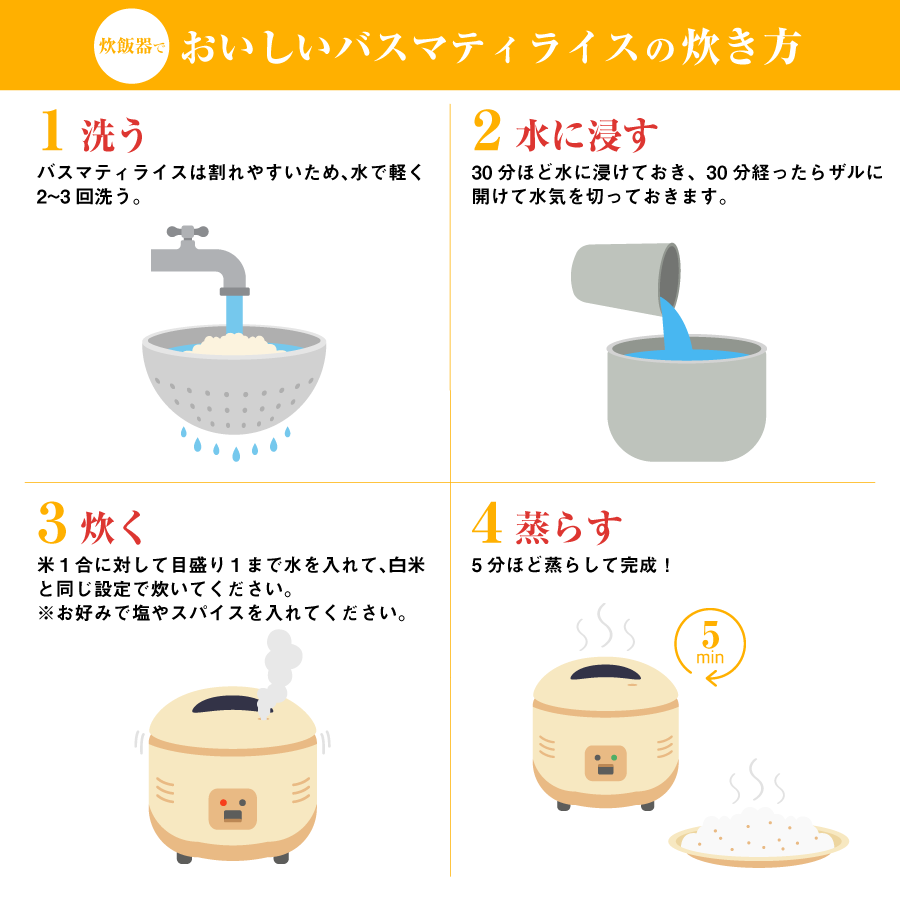 炊飯器で おいしいバスマティライスの炊き方

1 洗う
バスマティライスは割れやすいため、水で軽く2~3回洗う。

2 水に浸す
30分ほど水に浸けておき、30分経ったらザルに開けて水気を切っておきます。

3 炊く
米1合に対して目盛り1まで水を入れて、白米と同じ設定で炊いてください。
※お好みで塩やスパイスを入れてください。

4 蒸らす
5分ほど蒸らして完成！

5 min