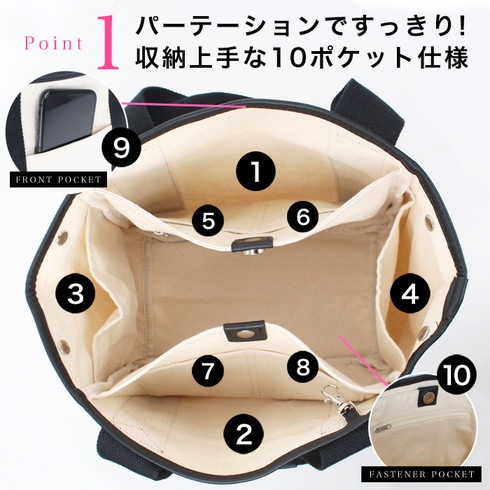 Point 1 パーテーションですっきり!
収納上手な10ポケット仕様

9

FRONT POCKET

1

5 6

3

4

7 8

2

10

FASTENER POCKET