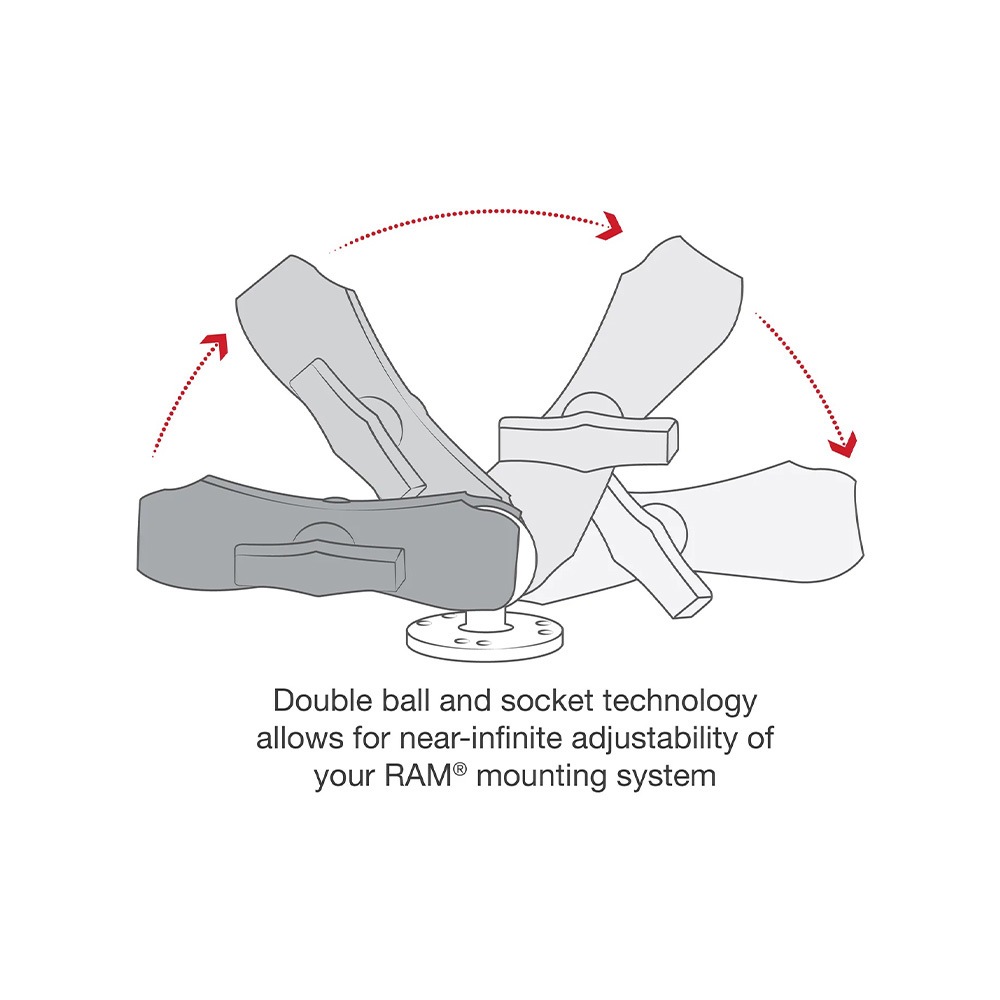 Double ball and socket technology allows for near-infinite adjustability of your RAM® mounting system