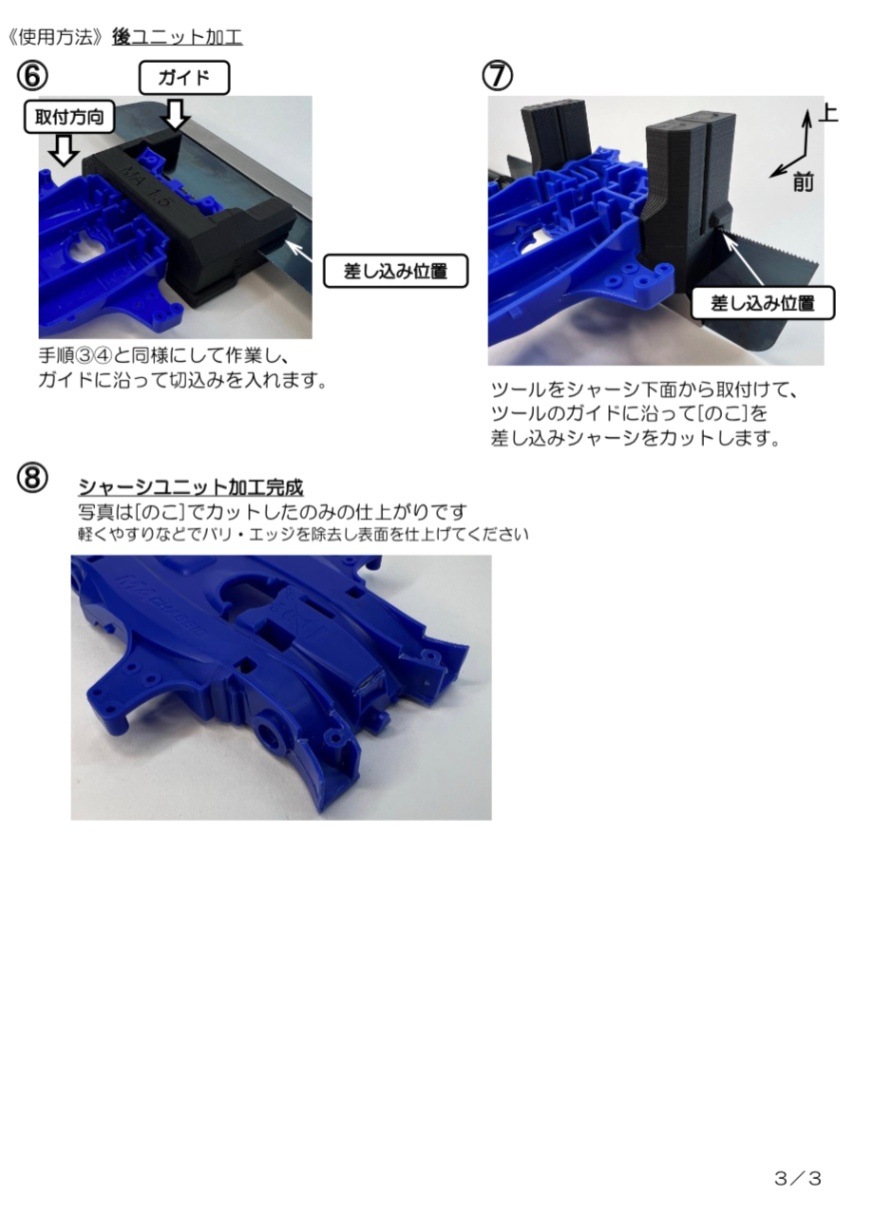 《使用方法》後ユニット加工

⑥

ガイド

取付方向

MA 1.5

差し込み位置

手順③④と同様にして作業し、ガイドに沿って切込みを入れます。

⑦

上

前

差し込み位置

ツールをシャーシ下面から取付けて、ツールのガイドに沿って[のこ]を差し込みシャーシをカットします。

⑧

シャーシユニット加工完成

写真は[のこ]でカットしたのみの仕上がりです

軽くやすりなどでバリ・エッジを除去し表面を仕上げてください

3／3