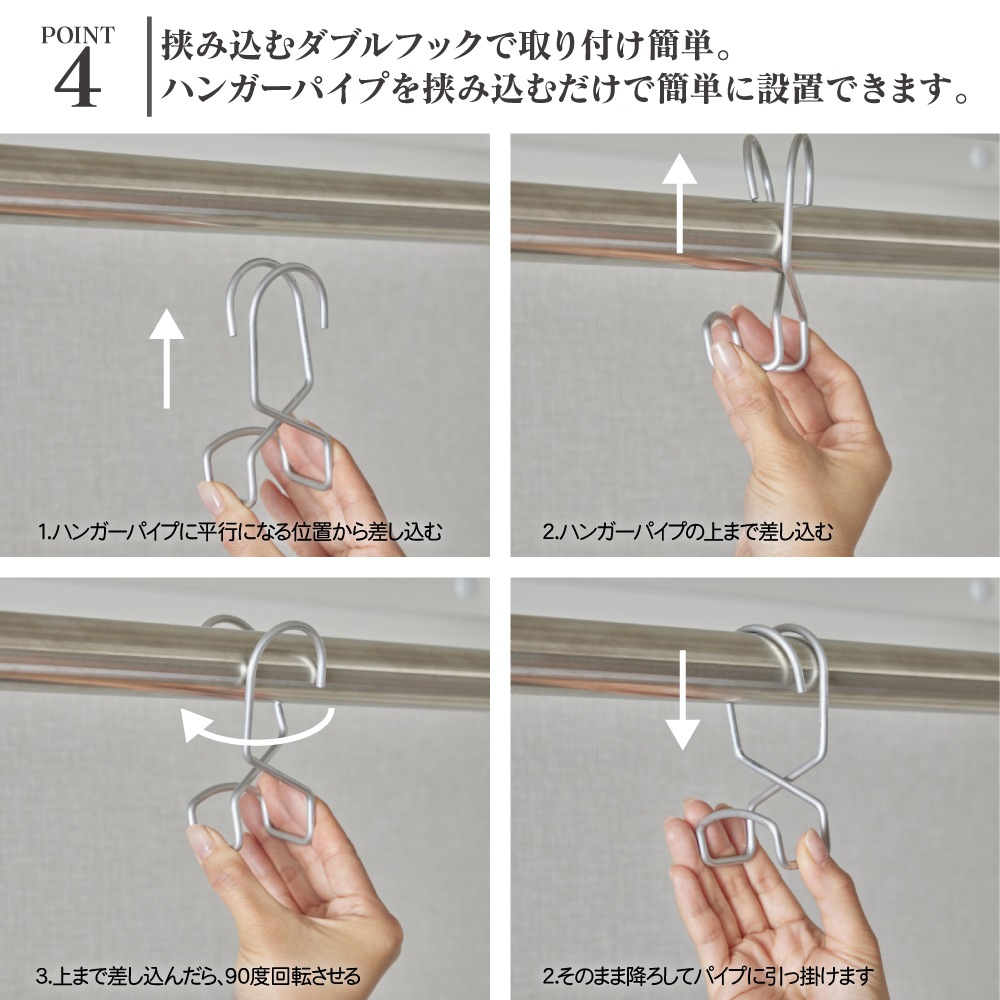 POINT
4

挟み込むダブルフックで取り付け簡単。
ハンガーパイプを挟み込むだけで簡単に設置できます。

1.ハンガーパイプに平行になる位置から差し込む

2.ハンガーパイプの上まで差し込む

3.上まで差し込んだら、90度回転させる

2.そのまま降ろしてパイプに引っ掛けます