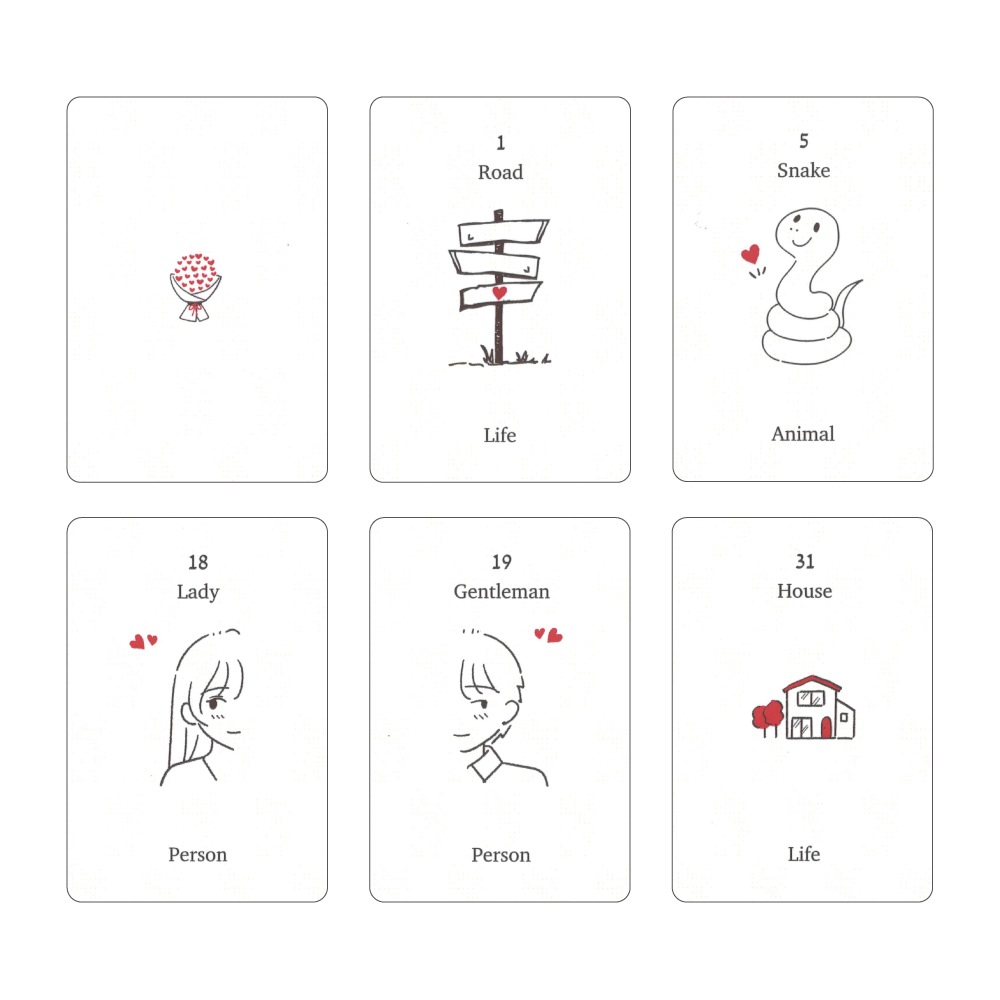 1
Road

Life

5
Snake

Animal

18
Lady

Person

19
Gentleman

Person

31
House

Life