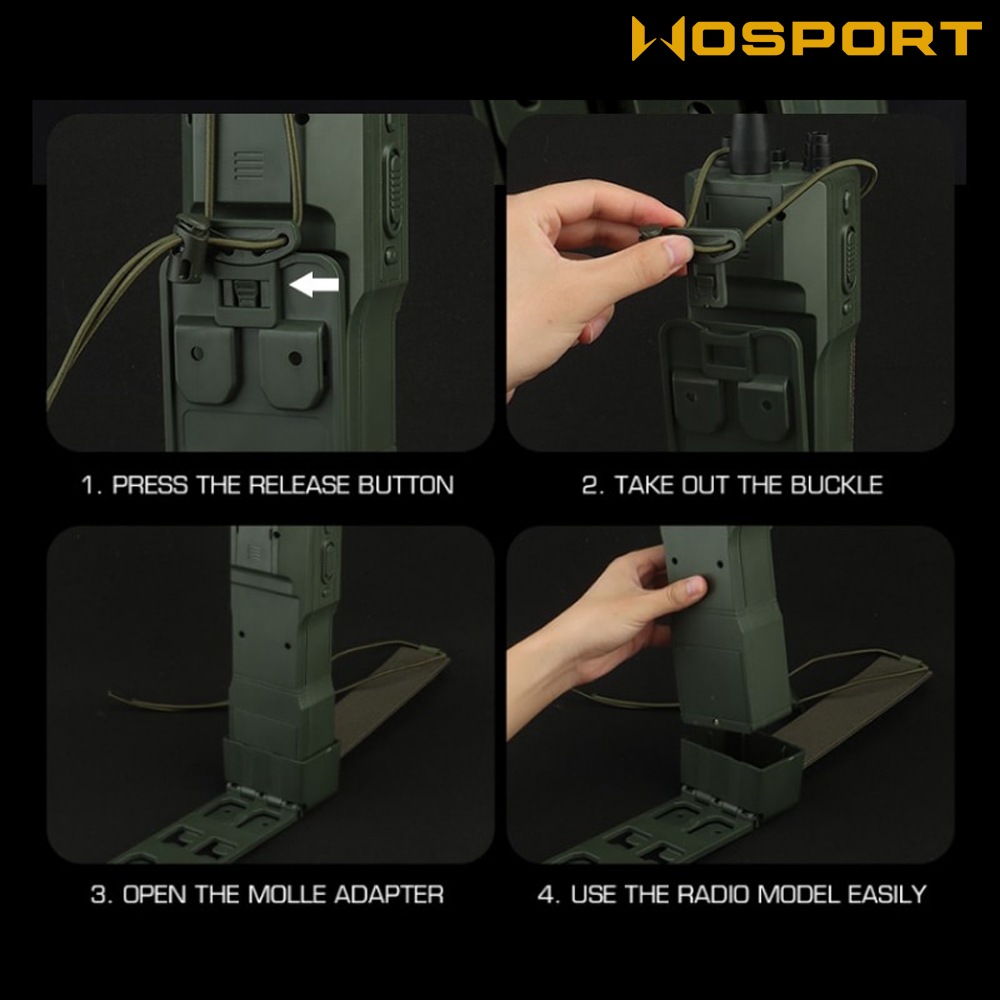 WOSPORT

1. PRESS THE RELEASE BUTTON

2. TAKE OUT THE BUCKLE

3. OPEN THE MOLLE ADAPTER

4. USE THE RADIO MODEL EASILY