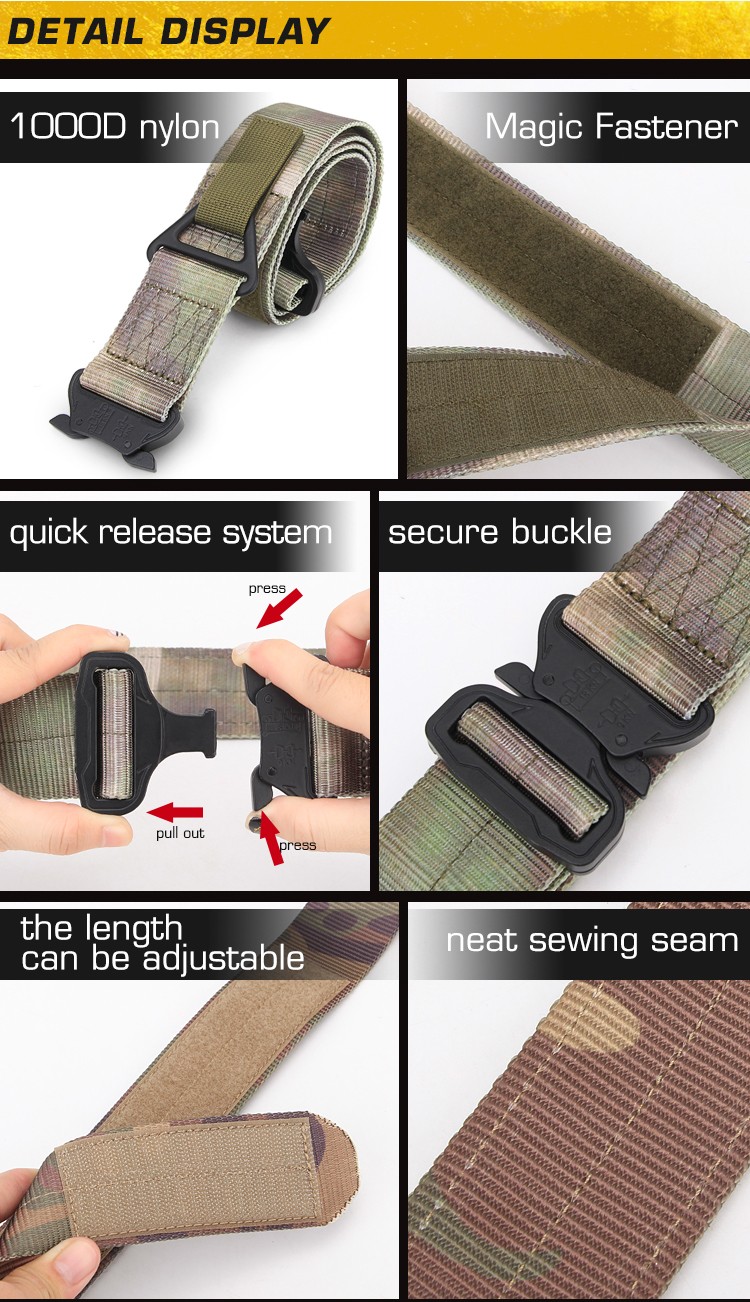 DETAIL DISPLAY

1000D nylon

Magic Fastener

quick release system

press

pull out

press

secure buckle

the length can be adjustable

neat sewing seam