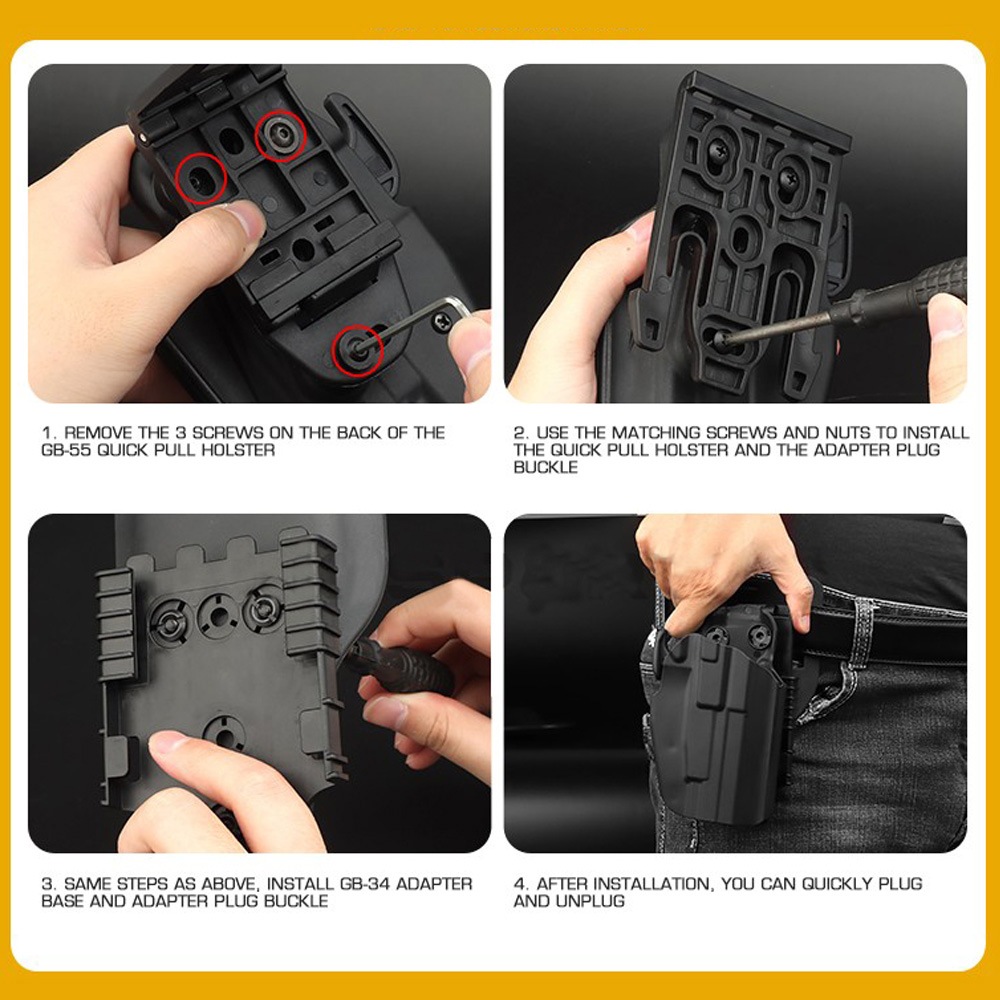 1. REMOVE THE 3 SCREWS ON THE BACK OF THE GB-55 QUICK PULL HOLSTER

2. USE THE MATCHING SCREWS AND NUTS TO INSTALL THE QUICK PULL HOLSTER AND THE ADAPTER PLUG BUCKLE

3. SAME STEPS AS ABOVE, INSTALL GB-34 ADAPTER BASE AND ADAPTER PLUG BUCKLE

4. AFTER INSTALLATION, YOU CAN QUICKLY PLUG AND UNPLUG