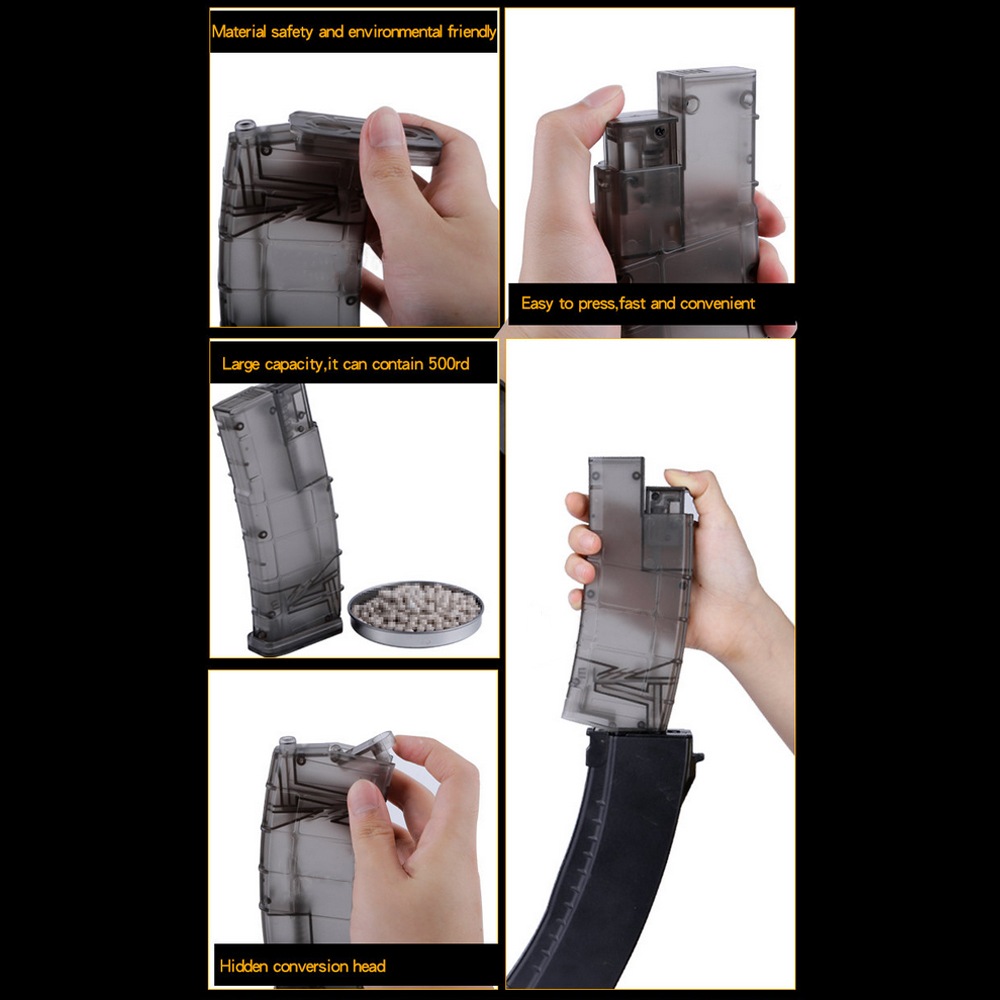 Material safety and environmental friendly

Easy to press,fast and convenient

Large capacity,it can contain 500rd

Hidden conversion head