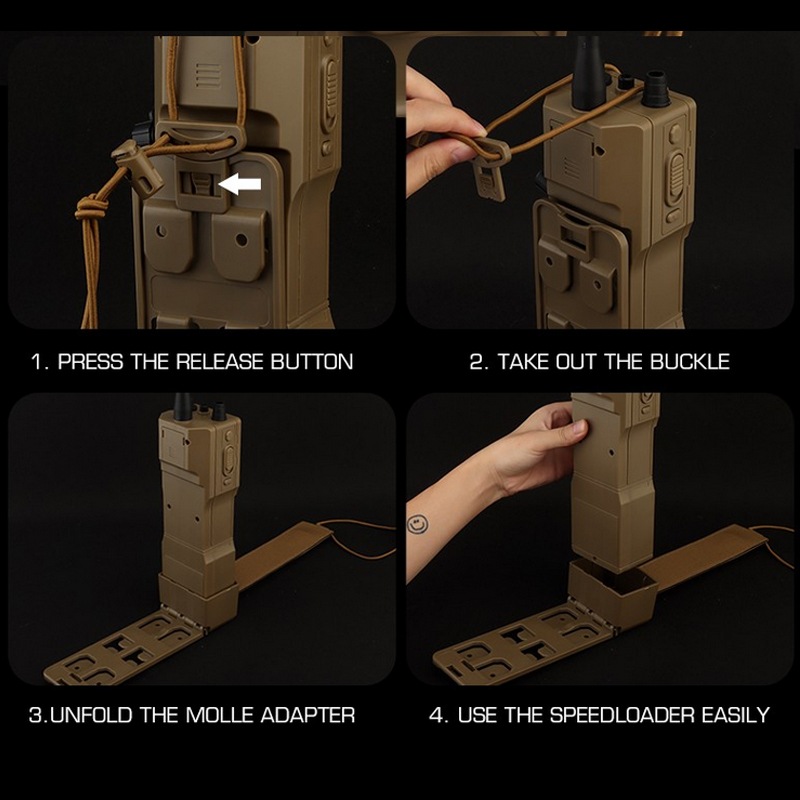 1. PRESS THE RELEASE BUTTON

2. TAKE OUT THE BUCKLE

3.UNFOLD THE MOLLE ADAPTER

4. USE THE SPEEDLOADER EASILY