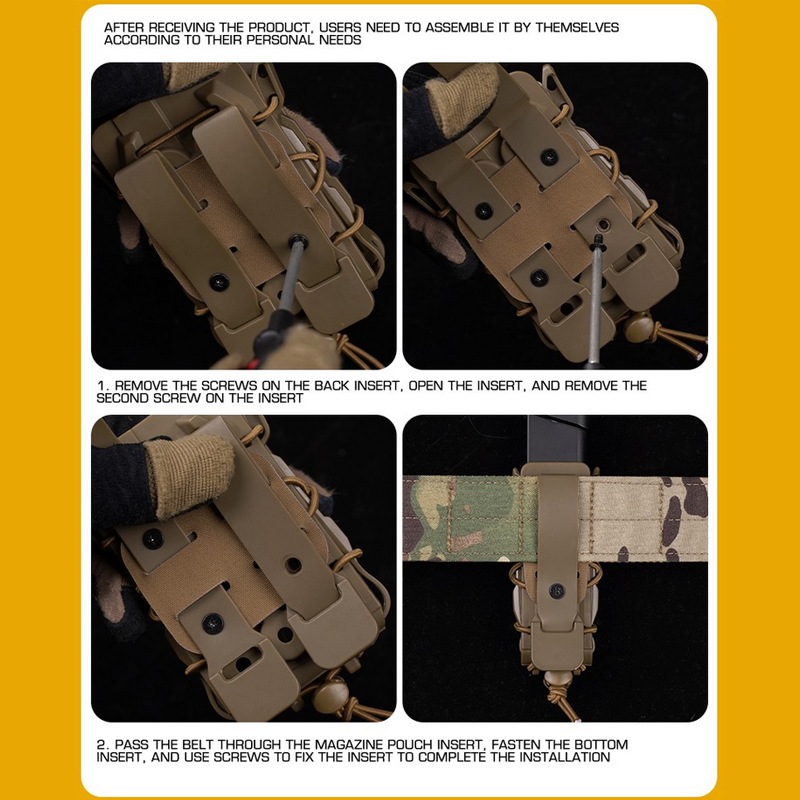 AFTER RECEIVING THE PRODUCT, USERS NEED TO ASSEMBLE IT BY THEMSELVES ACCORDING TO THEIR PERSONAL NEEDS

1. REMOVE THE SCREWS ON THE BACK INSERT, OPEN THE INSERT, AND REMOVE THE SECOND SCREW ON THE INSERT

2. PASS THE BELT THROUGH THE MAGAZINE POUCH INSERT, FASTEN THE BOTTOM INSERT, AND USE SCREWS TO FIX THE INSERT TO COMPLETE THE INSTALLATION