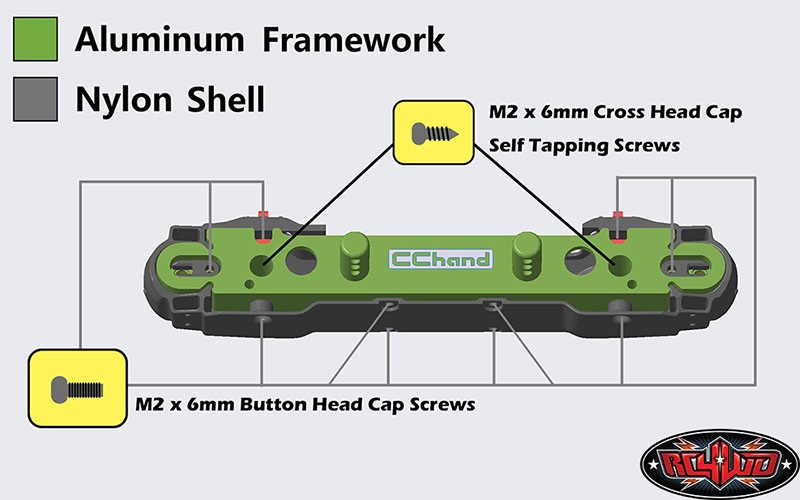 Aluminum Framework

Nylon Shell

M2 x 6mm Cross Head Cap Self Tapping Screws

CChand

M2 x 6mm Button Head Cap Screws

RC4WD