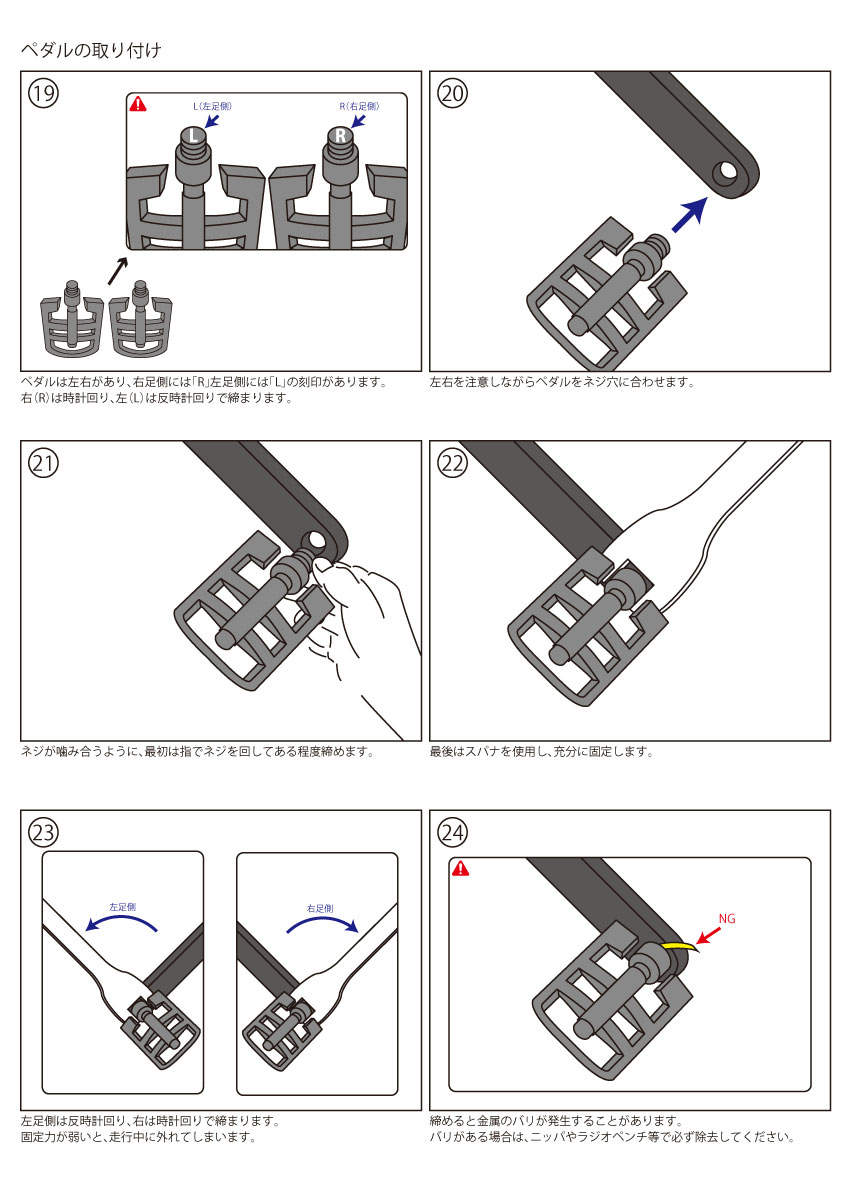 ペダルの取り付け

⑲

L(左足側)

R(右足側)

L

R

ペダルは左右があり、右足側には「R」左足側には「L」の刻印があります。
右(R)は時計回り、左(L)は反時計回りで締まります。

⑳

左右を注意しながらペダルをネジ穴に合わせます。

㉑

ネジが噛み合うように、最初は指でネジを回してある程度締めます。

㉒

最後はスパナを使用し、充分に固定します。

㉓

左足側

右足側

左足側は反時計回り、右は時計回りで締まります。
固定力が弱いと、走行中に外れてしまいます。

㉔

NG

締めると金属のバリが発生することがあります。
バリがある場合は、ニッパやラジオペンチ等で必ず除去してください。