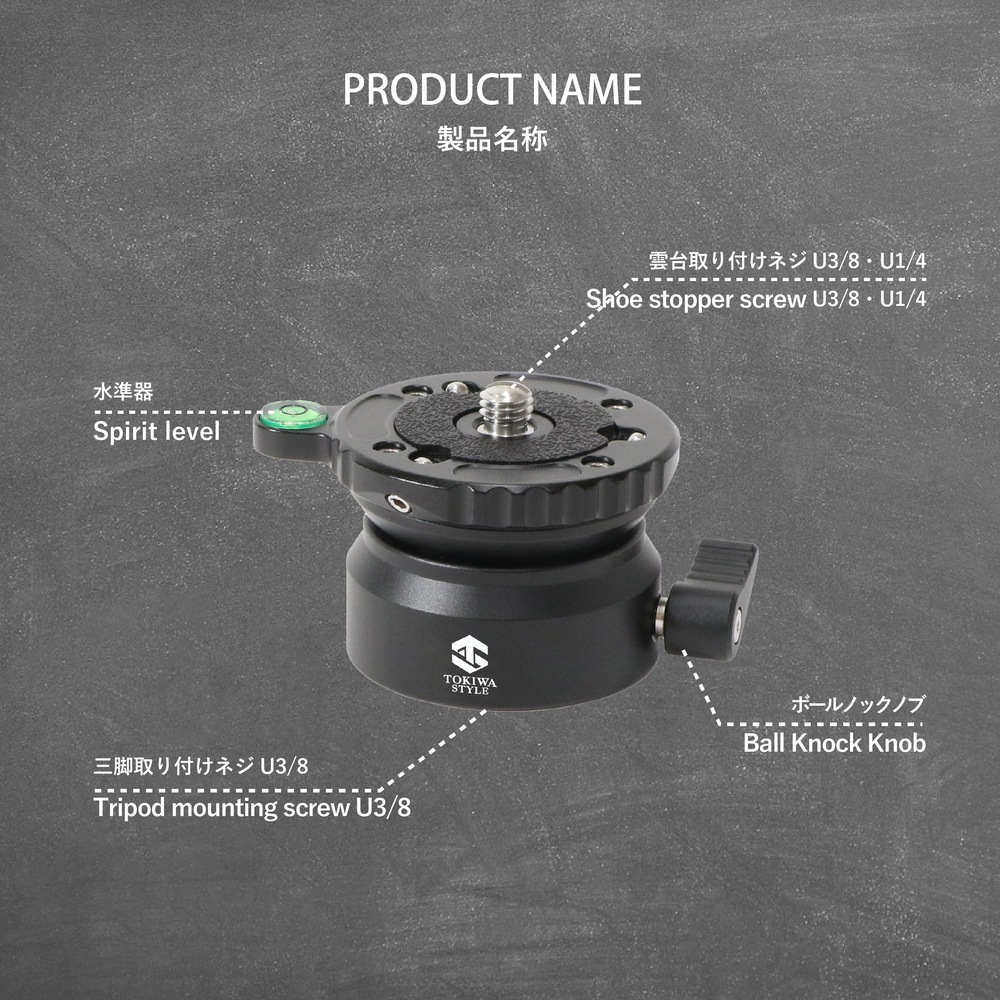 PRODUCT NAME
製品名称

雲台取り付けネジ U3/8・U1/4
Shoe stopper screw U3/8・U1/4

水準器
Spirit level

TOKIWA STYLE

ボールノックノブ
Ball Knock Knob

三脚取り付けネジ U3/8
Tripod mounting screw U3/8