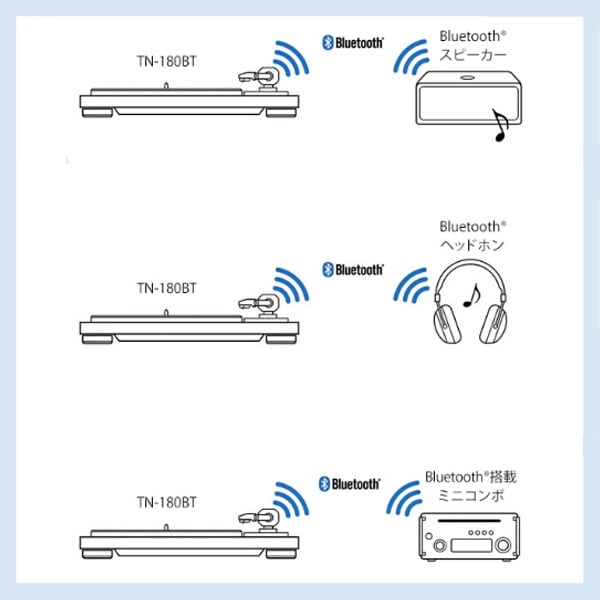 TN-180BT

Bluetooth®

Bluetooth®
スピーカー

TN-180BT

Bluetooth®

Bluetooth®
ヘッドホン

TN-180BT

Bluetooth®

Bluetooth®搭載
ミニコンポ