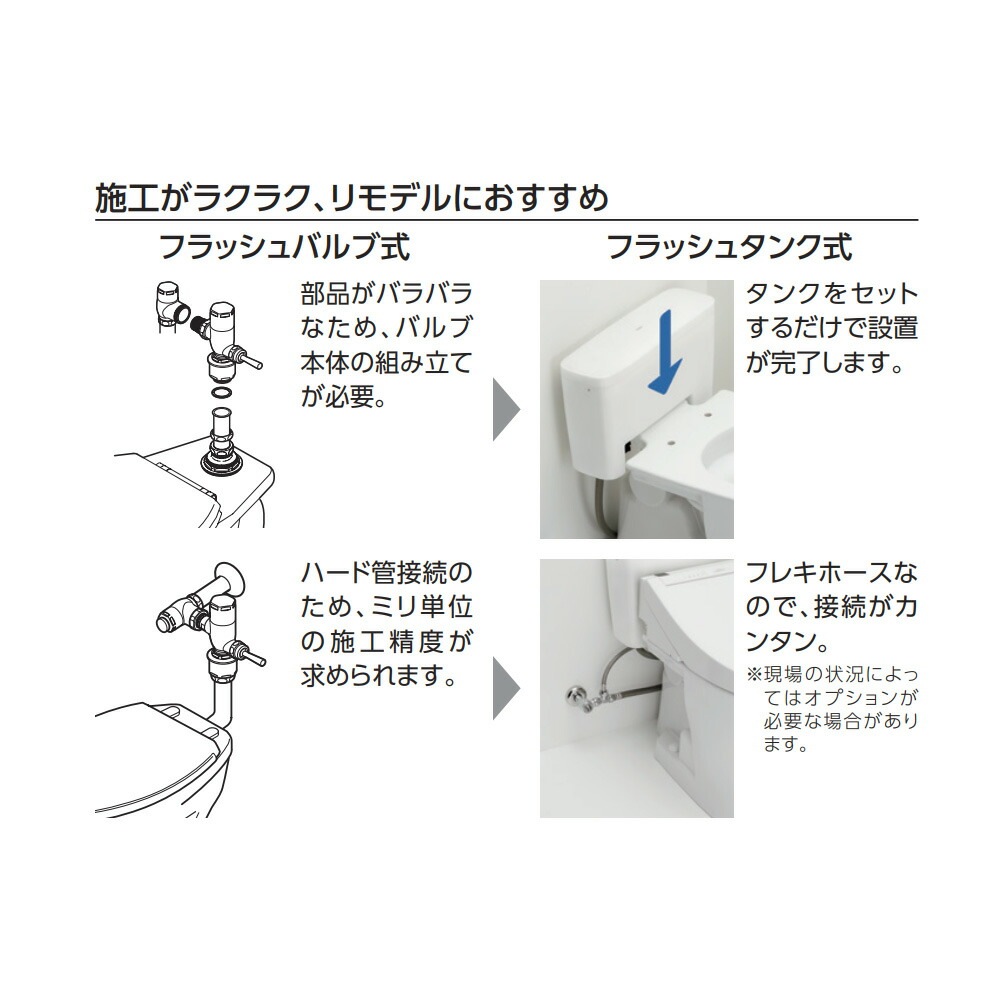 施工がラクラク、リモデルにおすすめ

フラッシュバルブ式

部品がバラバラなため、バルブ本体の組み立てが必要。

ハード管接続のため、ミリ単位の施工精度が求められます。

フラッシュタンク式

タンクをセットするだけで設置が完了します。

フレキホースなので、接続がカンタン。

※現場の状況によってはオプションが必要な場合があります。