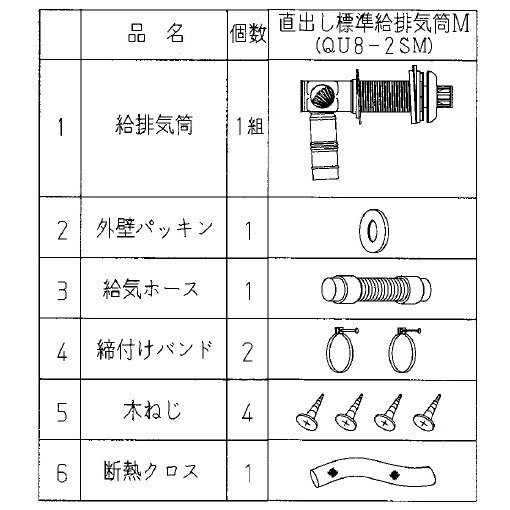 |  | 品　名 | 個数 | 直出し標準給排気筒M (QU8-2SM) |
|---|---|---|---|
| 1 | 給排気筒 | 1組 |  |
| 2 | 外壁パッキン | 1 |  |
| 3 | 給気ホース | 1 |  |
| 4 | 締付けバンド | 2 |  |
| 5 | 木ねじ | 4 |  |
| 6 | 断熱クロス | 1 |  |