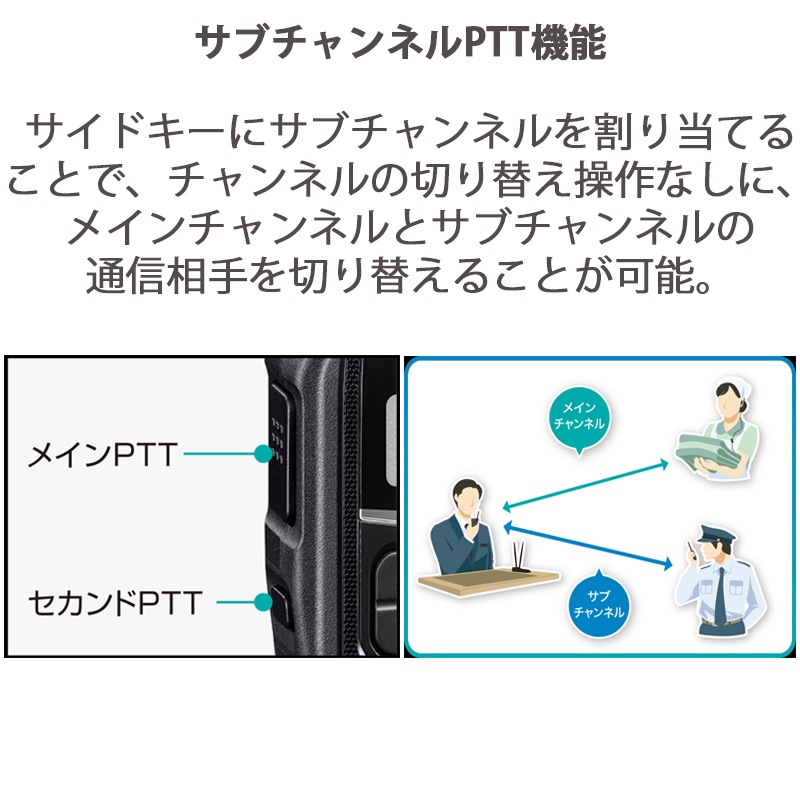 サブチャンネルPTT機能

サイドキーにサブチャンネルを割り当てることで、チャンネルの切り替え操作なしに、メインチャンネルとサブチャンネルの通信相手を切り替えることが可能。

メインPTT

セカンドPTT

メイン
チャンネル

サブ
チャンネル