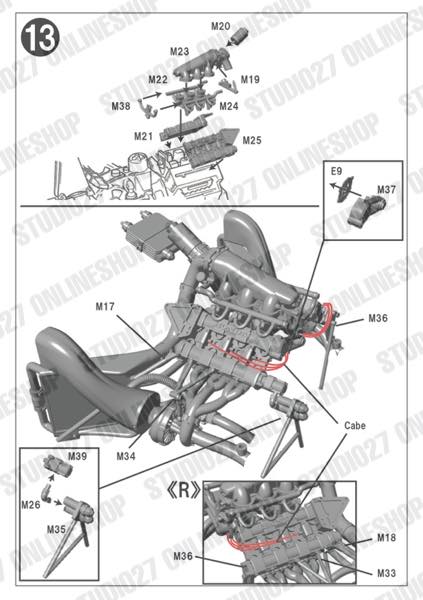 13

M20
M23
M22
M19
M38
M24
M21
M25

E9
M37

M17
M36
Cabe
M34

M39
M26
M35

《R》
M18
M36
M33

STUDIO27 ONLINESHOP