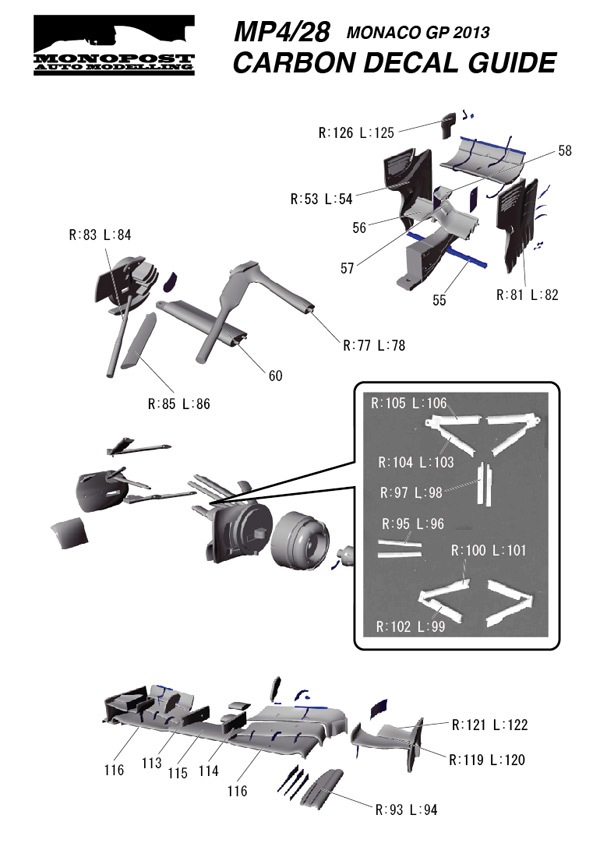 MONOPOST
AUTO MODELLING

MP4/28 MONACO GP 2013
CARBON DECAL GUIDE

R:126 L:125
58
R:53 L:54
56
57
55
R:81 L:82

R:83 L:84
R:77 L:78
60
R:85 L:86

R:105 L:106
R:104 L:103
R:97 L:98
R:95 L:96
R:100 L:101
R:102 L:99

R:121 L:122
R:119 L:120
116
113
115
114
116
R:93 L:94