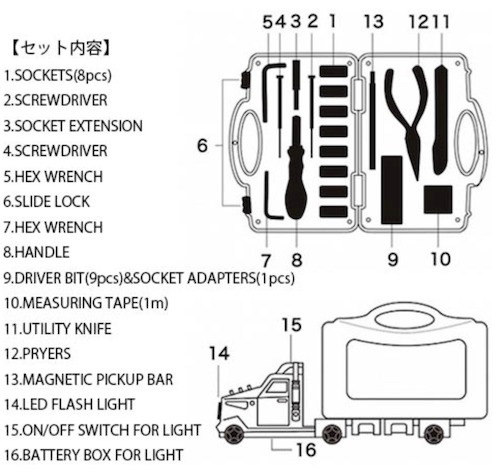 【セット内容】
1.SOCKETS(8pcs)
2.SCREWDRIVER
3.SOCKET EXTENSION
4.SCREWDRIVER
5.HEX WRENCH
6.SLIDE LOCK
7.HEX WRENCH
8.HANDLE
9.DRIVER BIT(9pcs)&SOCKET ADAPTERS(1pcs)
10.MEASURING TAPE(1m)
11.UTILITY KNIFE
12.PRYERS
13.MAGNETIC PICKUP BAR
14.LED FLASH LIGHT
15.ON/OFF SWITCH FOR LIGHT
16.BATTERY BOX FOR LIGHT

5 4 3 2 1 13 12 11
6
7 8 9 10
15
14
16