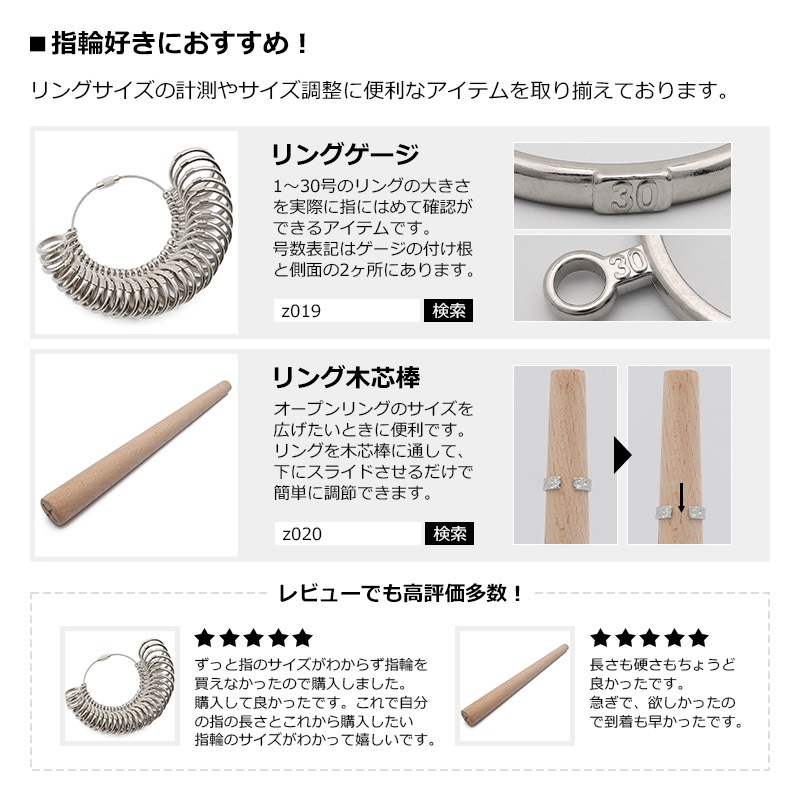 ■指輪好きにおすすめ！

リングサイズの計測やサイズ調整に便利なアイテムを取り揃えております。

リングゲージ

1～30号のリングの大きさを実際に指にはめて確認ができるアイテムです。
号数表記はゲージの付け根と側面の2ヶ所にあります。

z019 検索

30

30

リング木芯棒

オープンリングのサイズを広げたいときに便利です。
リングを木芯棒に通して、下にスライドさせるだけで簡単に調節できます。

z020 検索

レビューでも高評価多数！

★★★★★
ずっと指のサイズがわからず指輪を買えなかったので購入しました。
購入して良かったです。これで自分の指の長さとこれから購入したい指輪のサイズがわかって嬉しいです。

★★★★★
長さも硬さもちょうど良かったです。
急ぎで、欲しかったので到着も早かったです。