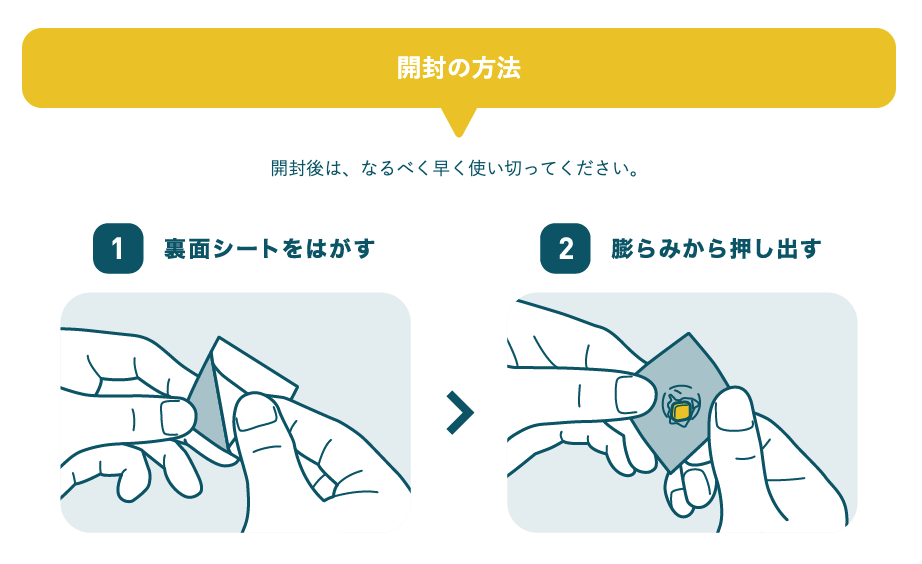 開封の方法

開封後は、なるべく早く使い切ってください。

1 裏面シートをはがす

2 膨らみから押し出す