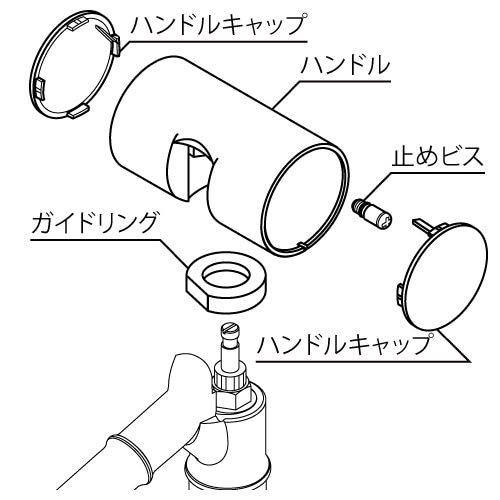 ハンドルキャップ

ハンドル

止めビス

ガイドリング

ハンドルキャップ