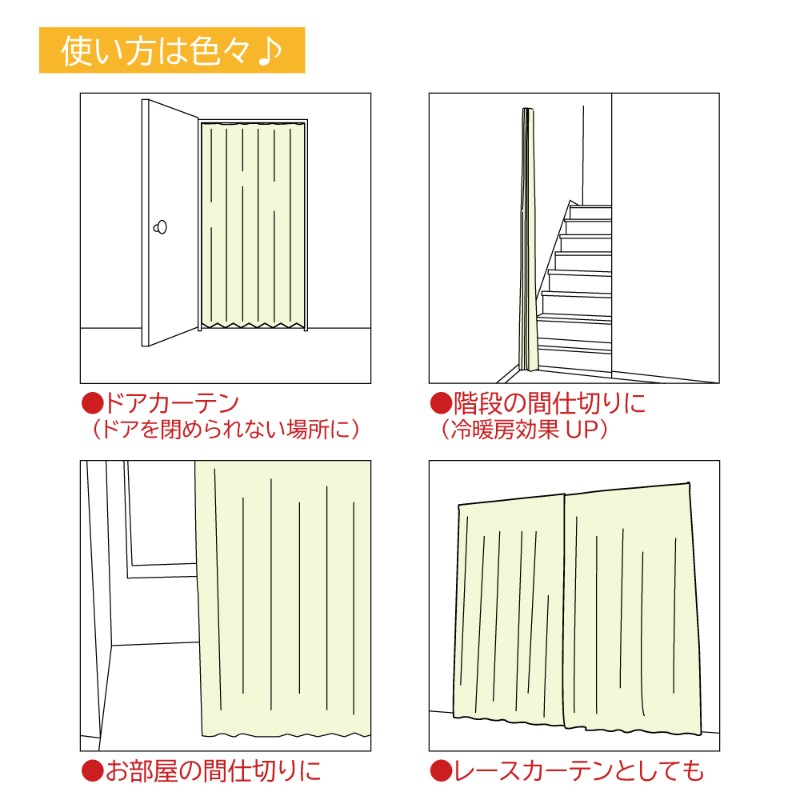 使い方は色々♪

●ドアカーテン
（ドアを閉められない場所に）

●階段の間仕切りに
（冷暖房効果 UP）

●お部屋の間仕切りに

●レースカーテンとしても