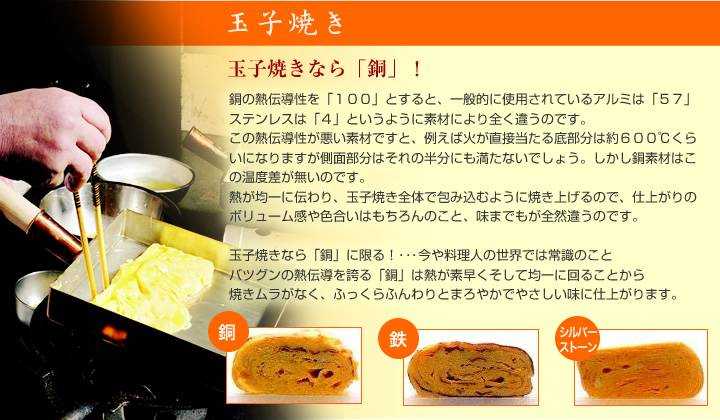 玉子焼き

玉子焼きなら「銅」！

銅の熱伝導性を「100」とすると、一般的に使用されているアルミは「57」ステンレスは「4」というように素材により全く違うのです。
この熱伝導性が悪い素材ですと、例えば火が直接当たる底部分は約600℃くらいになりますが側面部分はそれの半分にも満たないでしょう。しかし銅素材はこの温度差が無いのです。
熱が均一に伝わり、玉子焼き全体で包み込むように焼き上げるので、仕上がりのボリューム感や色合いはもちろんのこと、味までもが全然違うのです。

玉子焼きなら「銅」に限る！･･･今や料理人の世界では常識のこと
バツグンの熱伝導を誇る「銅」は熱が素早くそして均一に回ることから
焼きムラがなく、ふっくらふんわりとまろやかでやさしい味に仕上がります。

銅

鉄

シルバーストーン