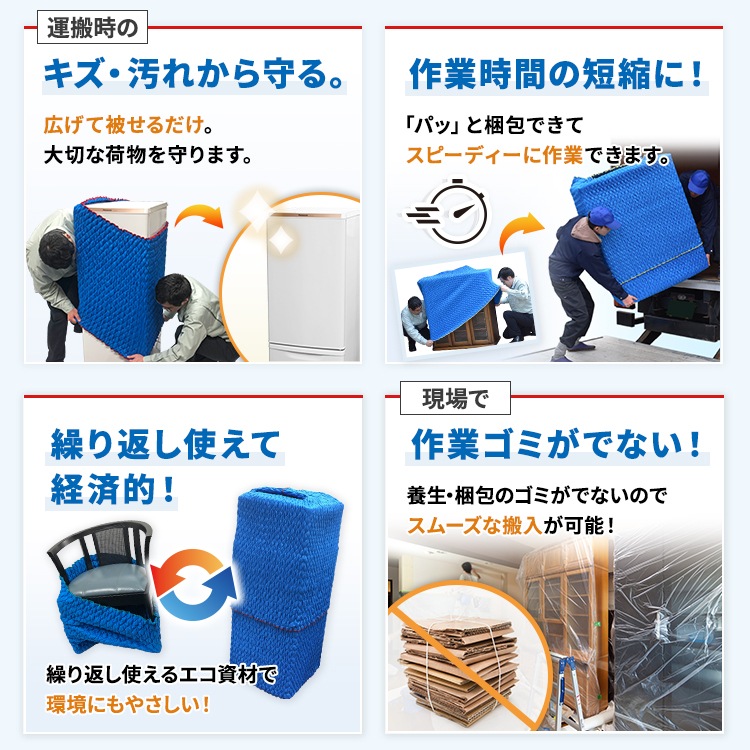 運搬時の

キズ・汚れから守る。

広げて被せるだけ。
大切な荷物を守ります。

作業時間の短縮に！

「パッ」と梱包できて
スピーディーに作業できます。

繰り返し使えて
経済的！

繰り返し使えるエコ資材で
環境にもやさしい！

現場で

作業ゴミがでない！

養生・梱包のゴミがでないので
スムーズな搬入が可能！