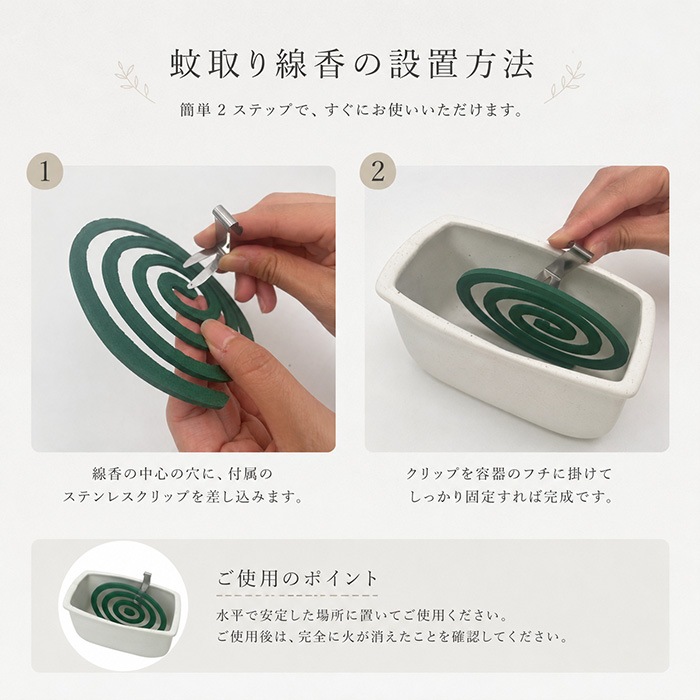 蚊取り線香の設置方法

簡単 2 ステップで、すぐにお使いいただけます。

1

線香の中心の穴に、付属のステンレスクリップを差し込みます。

2

クリップを容器のフチに掛けてしっかり固定すれば完成です。

ご使用のポイント

水平で安定した場所に置いてご使用ください。
ご使用後は、完全に火が消えたことを確認してください。