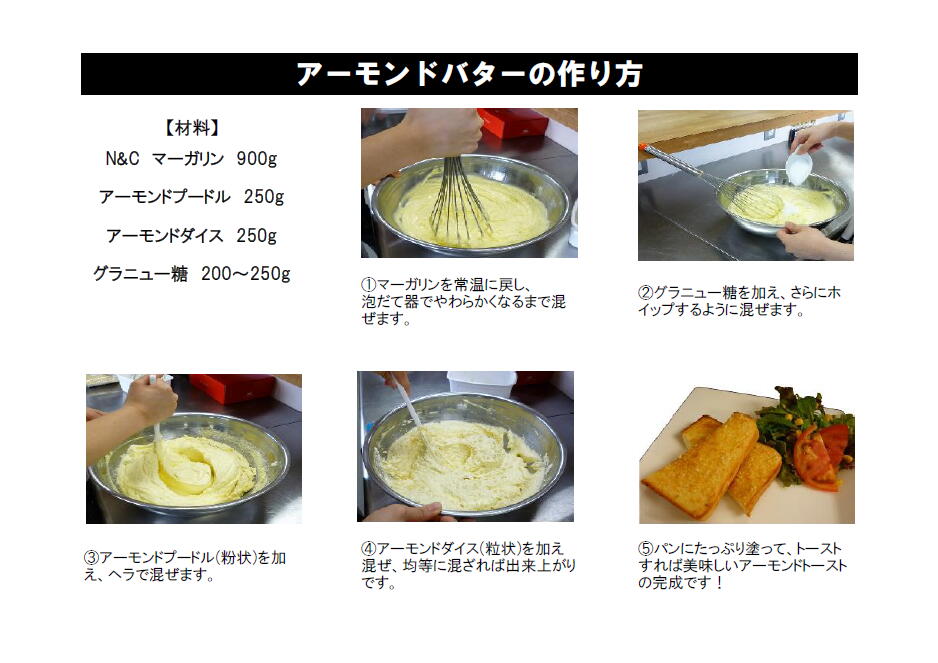 アーモンドバターの作り方

【材料】
N&C　マーガリン　900g
アーモンドプードル　250g
アーモンドダイス　250g
グラニュー糖　200～250g

①マーガリンを常温に戻し、泡だて器でやわらかくなるまで混ぜます。

②グラニュー糖を加え、さらにホイップするように混ぜます。

③アーモンドプードル(粉状)を加え、ヘラで混ぜます。

④アーモンドダイス(粒状)を加え混ぜ、均等に混ざれば出来上がりです。

⑤パンにたっぷり塗って、トーストすれば美味しいアーモンドトーストの完成です！