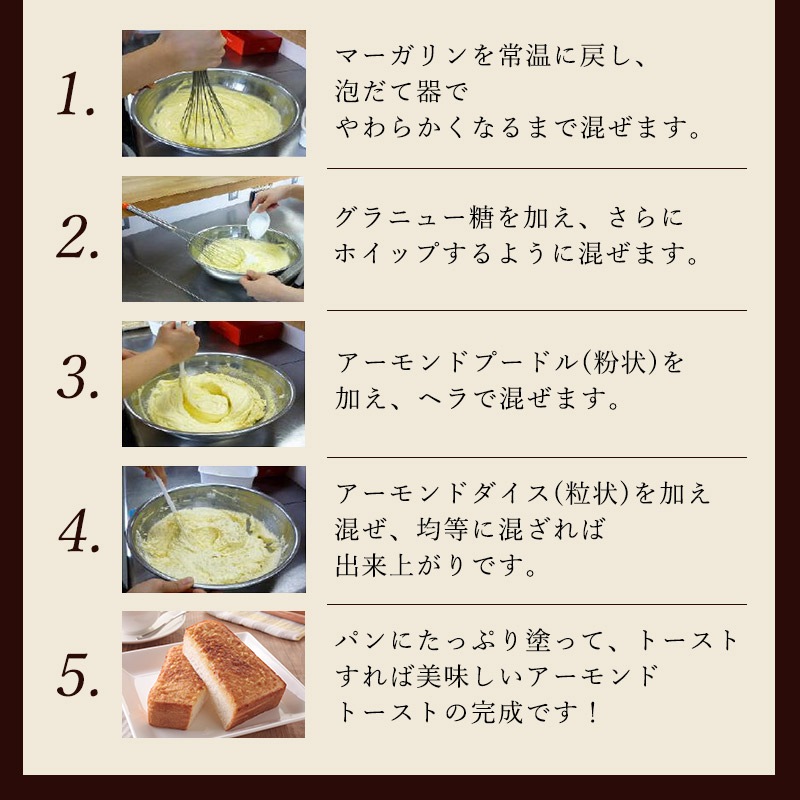 1.

マーガリンを常温に戻し、泡だて器でやわらかくなるまで混ぜます。

2.

グラニュー糖を加え、さらにホイップするように混ぜます。

3.

アーモンドプードル(粉状)を加え、ヘラで混ぜます。

4.

アーモンドダイス(粒状)を加え混ぜ、均等に混ざれば出来上がりです。

5.

パンにたっぷり塗って、トーストすれば美味しいアーモンドトーストの完成です！