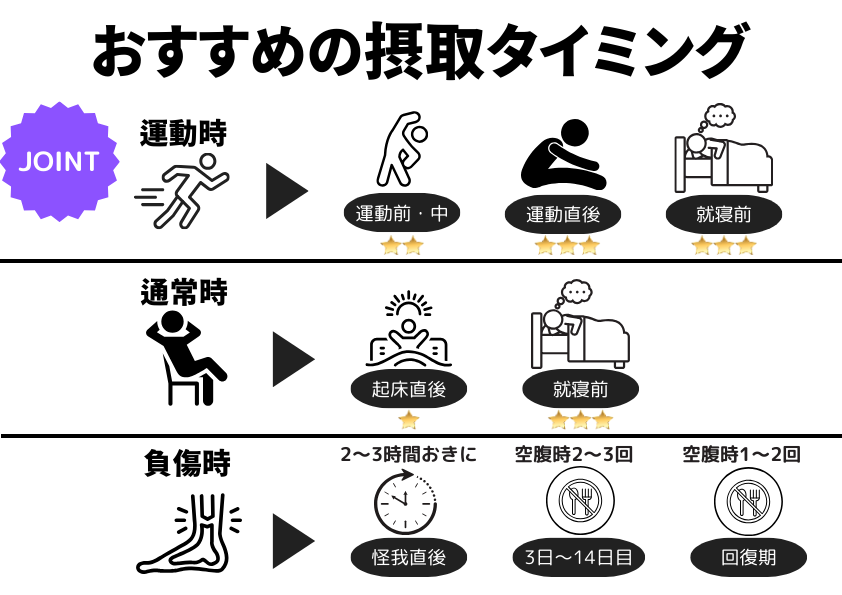 おすすめの摂取タイミング

JOINT

運動時

運動前・中

運動直後

就寝前

通常時

起床直後

就寝前

負傷時

2〜3時間おきに

怪我直後

空腹時2〜3回

3日〜14日目

空腹時1〜2回

回復期