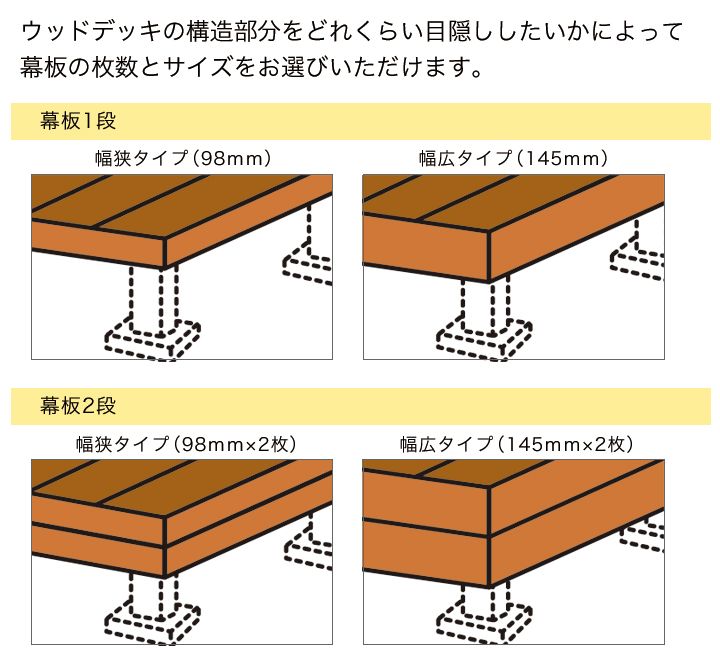 ウッドデッキの構造部分をどれくらい目隠ししたいかによって幕板の枚数とサイズをお選びいただけます。

幕板1段

幅狭タイプ（98mm）

幅広タイプ（145mm）

幕板2段

幅狭タイプ（98mm×2枚）

幅広タイプ（145mm×2枚）