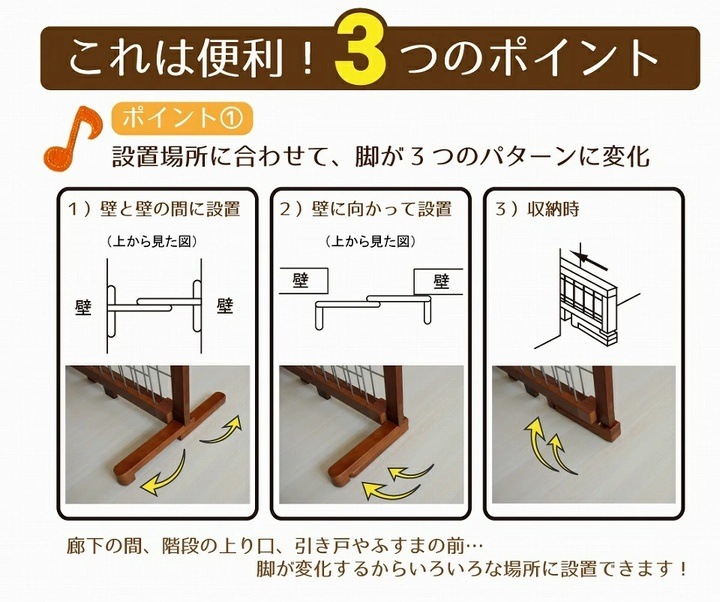 これは便利！3つのポイント

ポイント①

設置場所に合わせて、脚が３つのパターンに変化

１）壁と壁の間に設置

（上から見た図）

壁

壁

２）壁に向かって設置

（上から見た図）

壁

壁

３）収納時

廊下の間、階段の上り口、引き戸やふすまの前…
脚が変化するからいろいろな場所に設置できます！