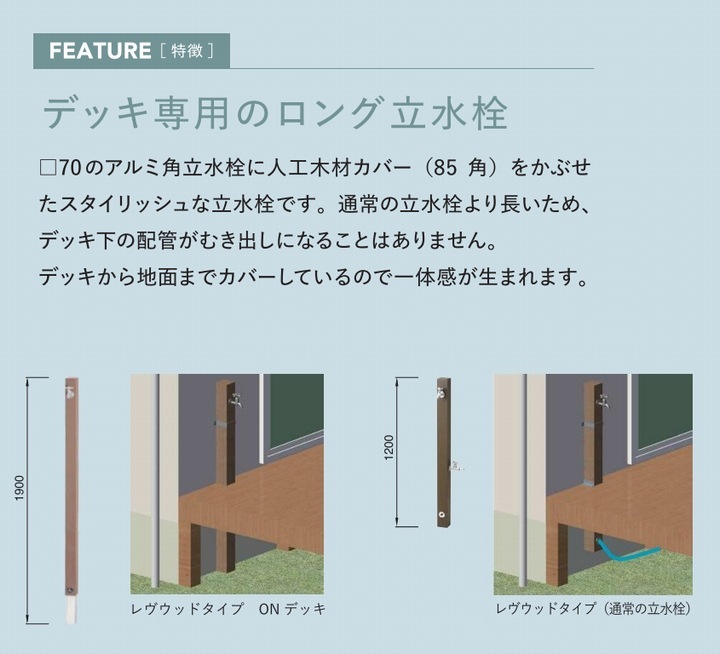 FEATURE [ 特徴 ]

デッキ専用のロング立水栓

□70のアルミ角立水栓に人工木材カバー（85 角）をかぶせたスタイリッシュな立水栓です。通常の立水栓より長いため、デッキ下の配管がむき出しになることはありません。
デッキから地面までカバーしているので一体感が生まれます。

1900

レヴウッドタイプ　ON デッキ

1200

レヴウッドタイプ（通常の立水栓）