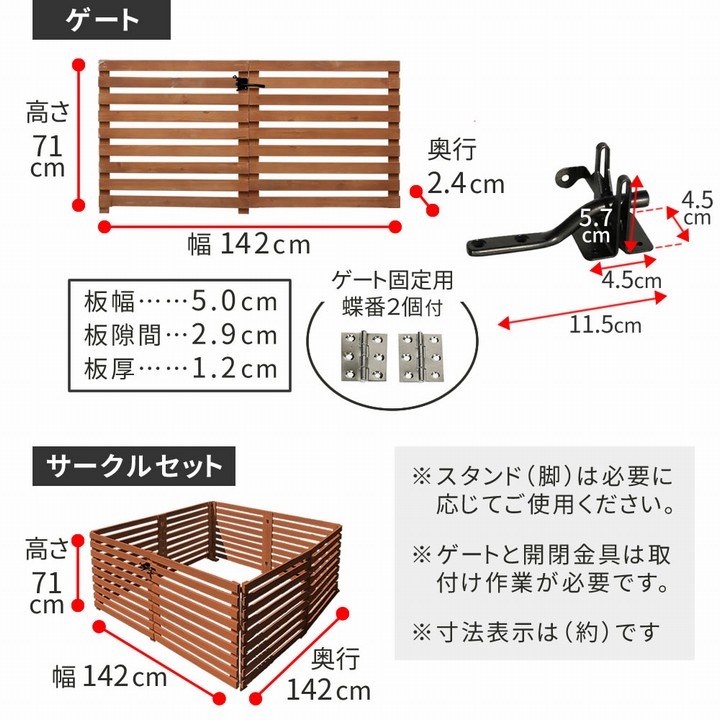 ゲート

高さ 71 cm

奥行 2.4cm

幅 142cm

5.7 cm

4.5 cm

4.5cm

11.5cm

板幅……5.0cm
板隙間…2.9cm
板厚……1.2cm

ゲート固定用 蝶番2個付

サークルセット

高さ 71 cm

幅 142cm

奥行 142cm

※スタンド（脚）は必要に応じてご使用ください。

※ゲートと開閉金具は取付け作業が必要です。

※寸法表示は（約）です