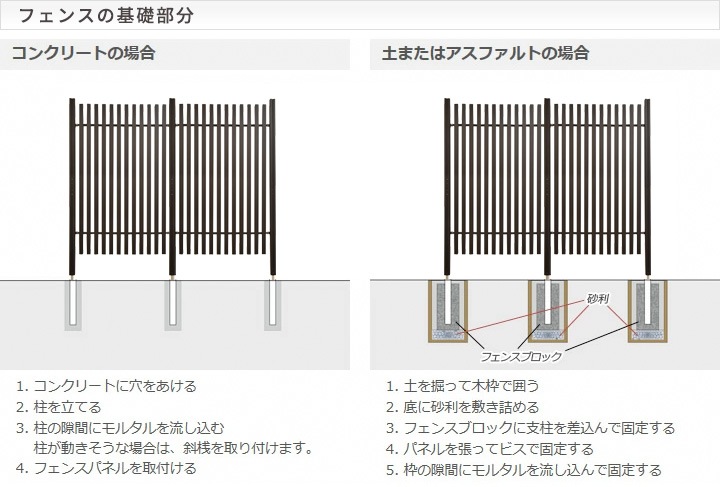 フェンスの基礎部分

コンクリートの場合

1. コンクリートに穴をあける
2. 柱を立てる
3. 柱の隙間にモルタルを流し込む
柱が動きそうな場合は、斜桟を取り付けます。
4. フェンスパネルを取付ける

土またはアスファルトの場合

砂利

フェンスブロック

1. 土を掘って木枠で囲う
2. 底に砂利を敷き詰める
3. フェンスブロックに支柱を差込んで固定する
4. パネルを張ってビスで固定する
5. 枠の隙間にモルタルを流し込んで固定する