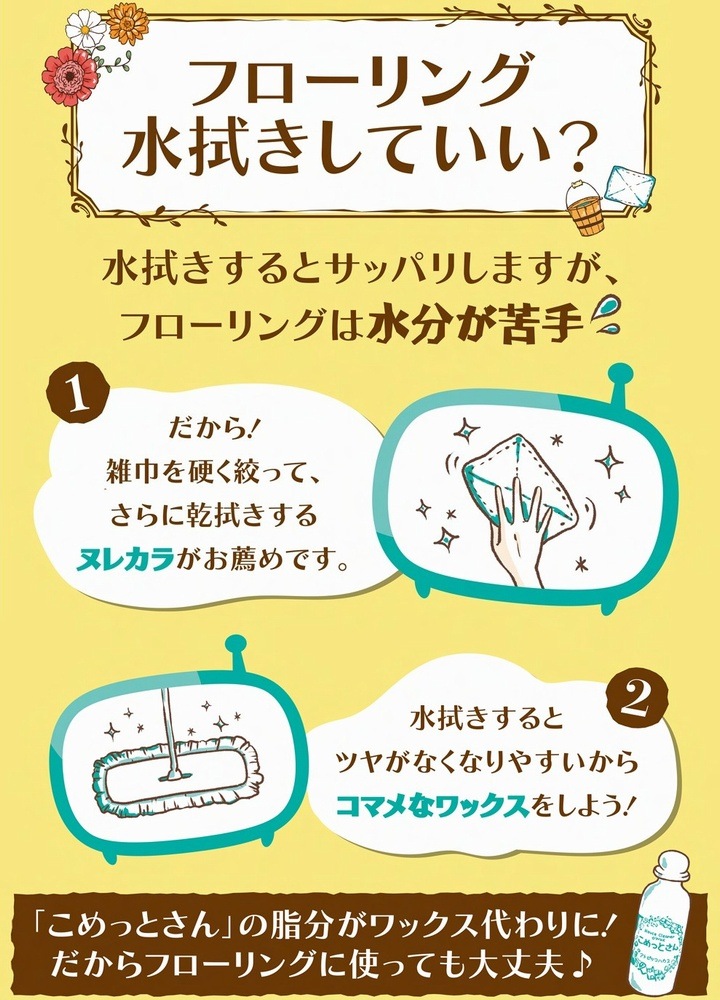 フローリング
水拭きしていい？

水拭きするとサッパリしますが、
フローリングは水分が苦手

1
だから！
雑巾を硬く絞って、
さらに乾拭きする
ヌレカラがお薦めです。

2
水拭きすると
ツヤがなくなりやすいから
コマメなワックスをしよう！

「こめっとさん」の脂分がワックス代わりに！
だからフローリングに使っても大丈夫♪

こめっとさん