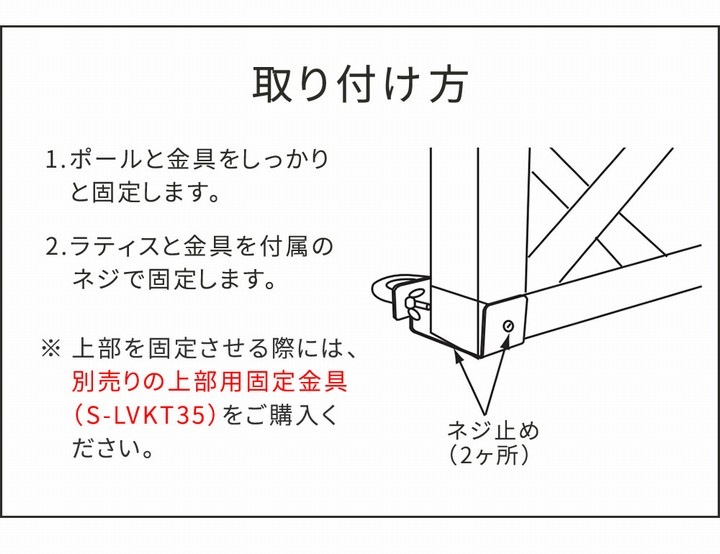 取り付け方

1.ポールと金具をしっかりと固定します。

2.ラティスと金具を付属のネジで固定します。

※ 上部を固定させる際には、別売りの上部用固定金具（S-LVKT35）をご購入ください。

ネジ止め
（2ヶ所）