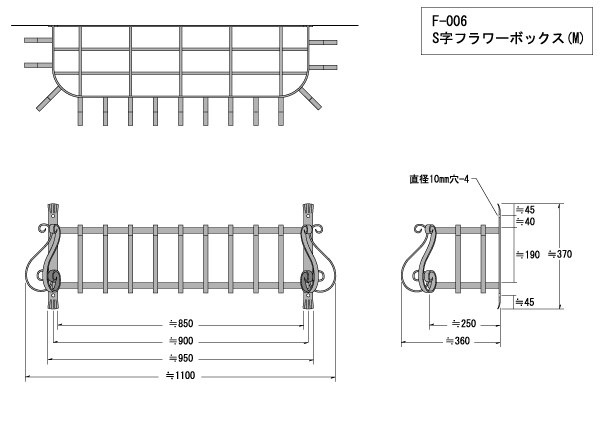 F-006
S字フラワーボックス(M)

直径10mm穴-4

≒45
≒40
≒190
≒370
≒45

≒850
≒900
≒950
≒1100

≒250
≒360