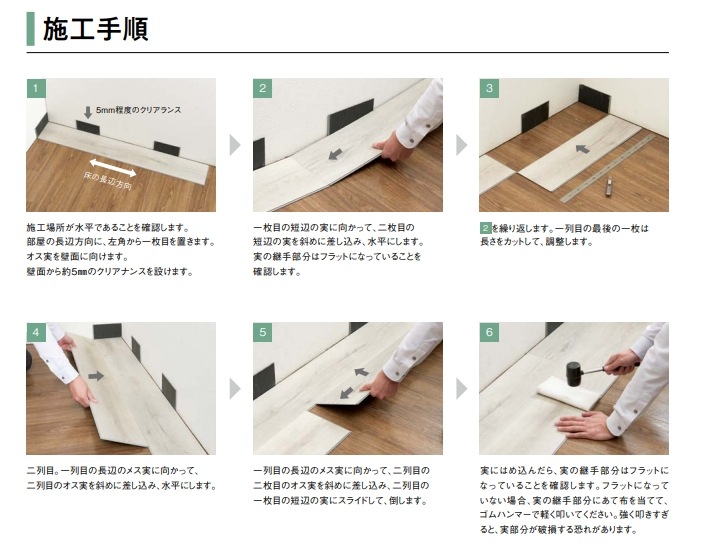 施工手順

1

5mm程度のクリアランス

床の長辺方向

施工場所が水平であることを確認します。
部屋の長辺方向に、左角から一枚目を置きます。
オス実を壁面に向けます。
壁面から約5㎜のクリアナンスを設けます。

2

一枚目の短辺の実に向かって、二枚目の短辺の実を斜めに差し込み、水平にします。
実の継手部分はフラットになっていることを確認します。

3

2を繰り返します。一列目の最後の一枚は長さをカットして、調整します。

4

二列目。一列目の長辺のメス実に向かって、二列目のオス実を斜めに差し込み、水平にします。

5

一列目の長辺のメス実に向かって、二列目の二枚目のオス実を斜めに差し込み、二列目の一枚目の短辺の実にスライドして、倒します。

6

実にはめ込んだら、実の継手部分はフラットになっていることを確認します。フラットになっていない場合、実の継手部分にあて布を当てて、ゴムハンマーで軽く叩いてください。強く叩きすぎると、実部分が破損する恐れがあります。