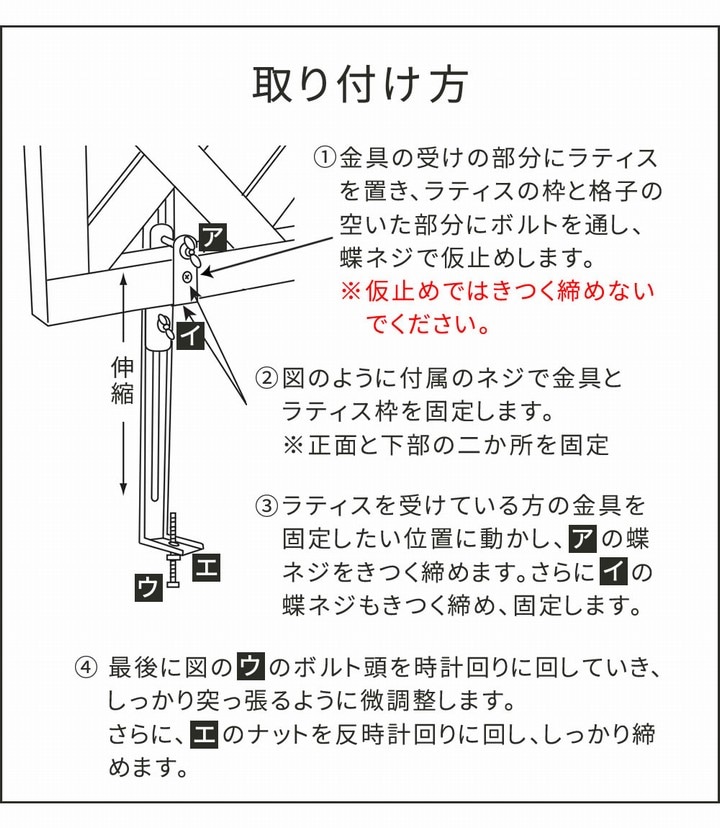 取り付け方

ア
イ
伸縮
ウ
エ

①金具の受けの部分にラティスを置き、ラティスの枠と格子の空いた部分にボルトを通し、蝶ネジで仮止めします。
※仮止めではきつく締めないでください。

②図のように付属のネジで金具とラティス枠を固定します。
※正面と下部の二か所を固定

③ラティスを受けている方の金具を固定したい位置に動かし、アの蝶ネジをきつく締めます。さらにイの蝶ネジもきつく締め、固定します。

④ 最後に図のウのボルト頭を時計回りに回していき、しっかり突っ張るように微調整します。
さらに、エのナットを反時計回りに回し、しっかり締めます。