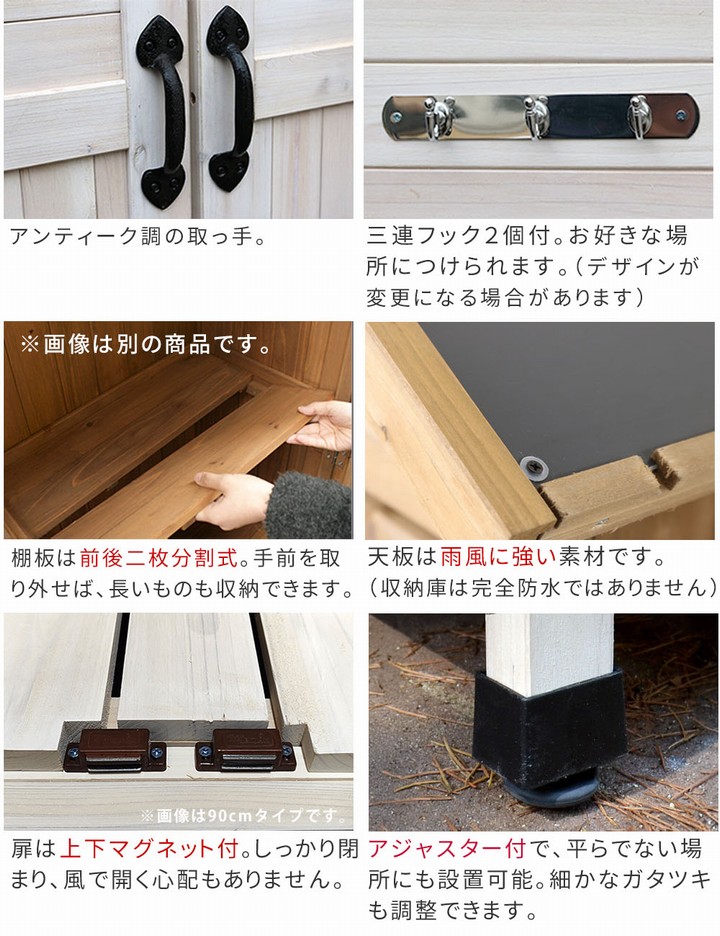 アンティーク調の取っ手。

三連フック2個付。お好きな場所につけられます。(デザインが変更になる場合があります)

※画像は別の商品です。

棚板は前後二枚分割式。手前を取り外せば、長いものも収納できます。

天板は雨風に強い素材です。(収納庫は完全防水ではありません)

※画像は90cmタイプです。

扉は上下マグネット付。しっかり閉まり、風で開く心配もありません。

アジャスター付で、平らでない場所にも設置可能。細かなガタツキも調整できます。