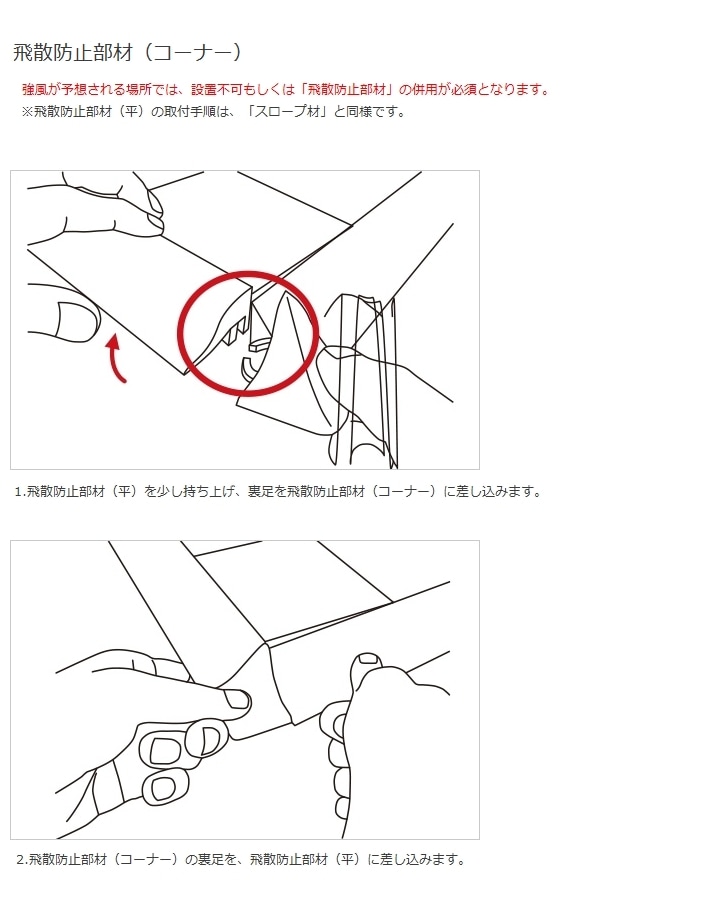 飛散防止部材（コーナー）

強風が予想される場所では、設置不可もしくは「飛散防止部材」の併用が必須となります。
※飛散防止部材（平）の取付手順は、「スロープ材」と同様です。

1.飛散防止部材（平）を少し持ち上げ、裏足を飛散防止部材（コーナー）に差し込みます。

2.飛散防止部材（コーナー）の裏足を、飛散防止部材（平）に差し込みます。