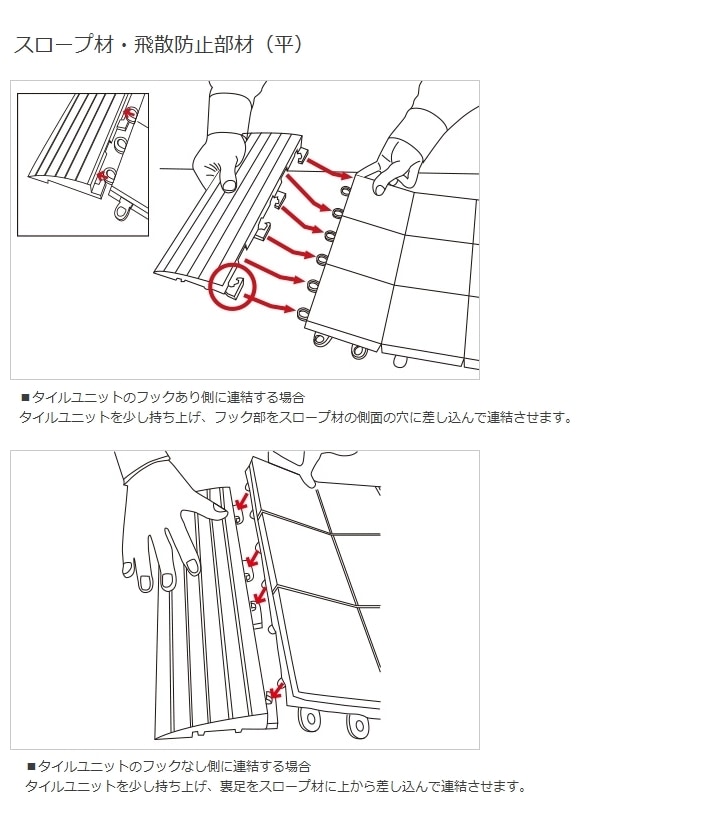 スロープ材・飛散防止部材（平）

■タイルユニットのフックあり側に連結する場合
タイルユニットを少し持ち上げ、フック部をスロープ材の側面の穴に差し込んで連結させます。

■タイルユニットのフックなし側に連結する場合
タイルユニットを少し持ち上げ、裏足をスロープ材に上から差し込んで連結させます。