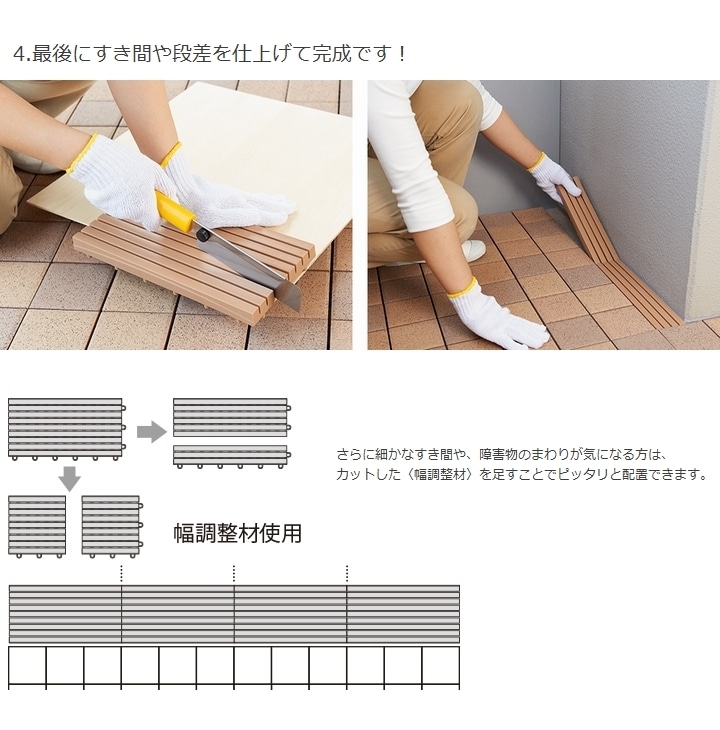 4.最後にすき間や段差を仕上げて完成です！

さらに細かなすき間や、障害物のまわりが気になる方は、カットした〈幅調整材〉を足すことでピッタリと配置できます。

幅調整材使用