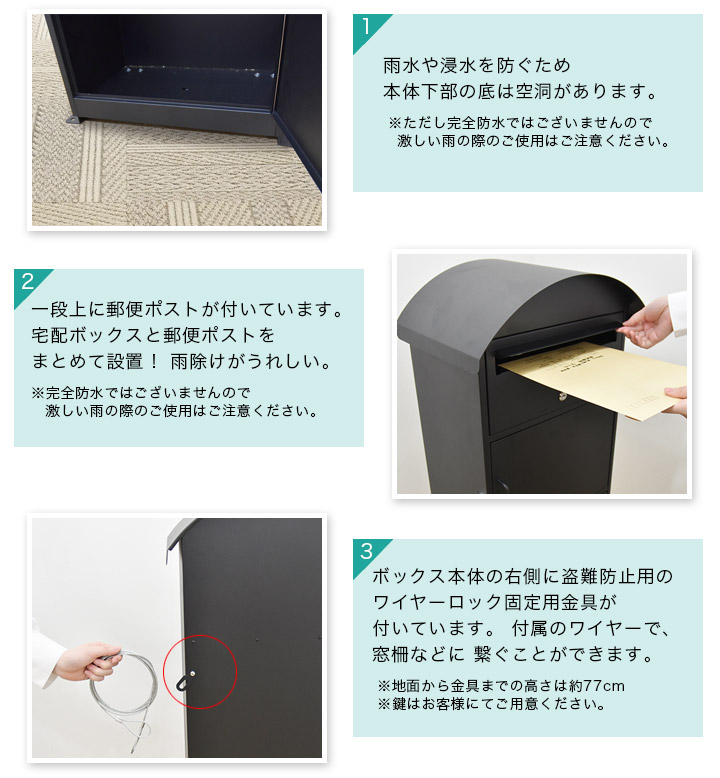 1

雨水や浸水を防ぐため
本体下部の底は空洞があります。

※ただし完全防水ではございませんので
激しい雨の際のご使用はご注意ください。

2

一段上に郵便ポストが付いています。
宅配ボックスと郵便ポストを
まとめて設置！ 雨除けがうれしい。

※完全防水ではございませんので
激しい雨の際のご使用はご注意ください。

3

ボックス本体の右側に盗難防止用の
ワイヤーロック固定用金具が
付いています。 付属のワイヤーで、
窓柵などに 繋ぐことができます。

※地面から金具までの高さは約77cm
※鍵はお客様にてご用意ください。