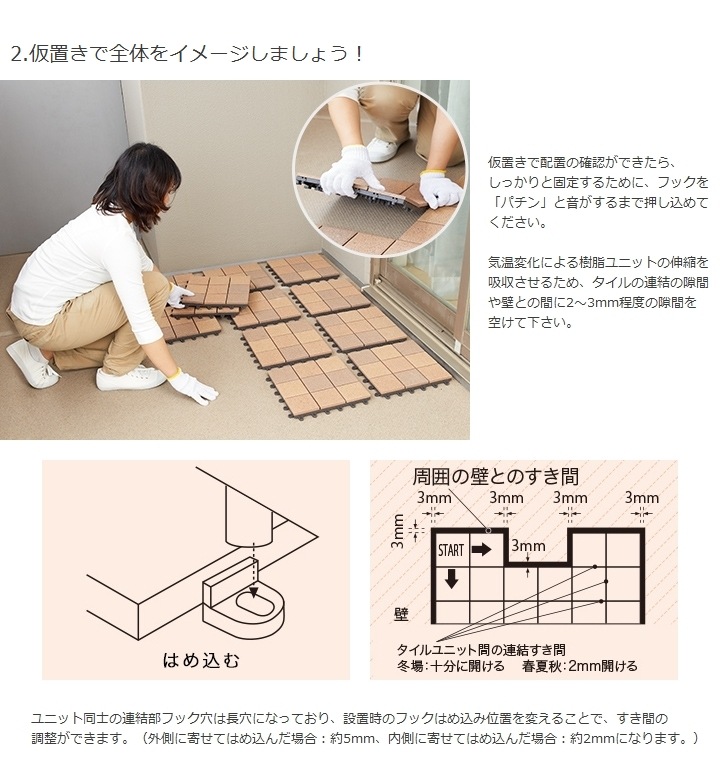 2.仮置きで全体をイメージしましょう！

仮置きで配置の確認ができたら、しっかりと固定するために、フックを「パチン」と音がするまで押し込めてください。

気温変化による樹脂ユニットの伸縮を吸収させるため、タイルの連結の隙間や壁との間に2～3mm程度の隙間を空けて下さい。

はめ込む

周囲の壁とのすき間
3mm 3mm 3mm 3mm
3mm
START
3mm
壁
タイルユニット間の連結すき間
冬場：十分に開ける　春夏秋：2mm開ける

ユニット同士の連結部フック穴は長穴になっており、設置時のフックはめ込み位置を変えることで、すき間の調整ができます。（外側に寄せてはめ込んだ場合：約5mm、内側に寄せてはめ込んだ場合：約2mmになります。）