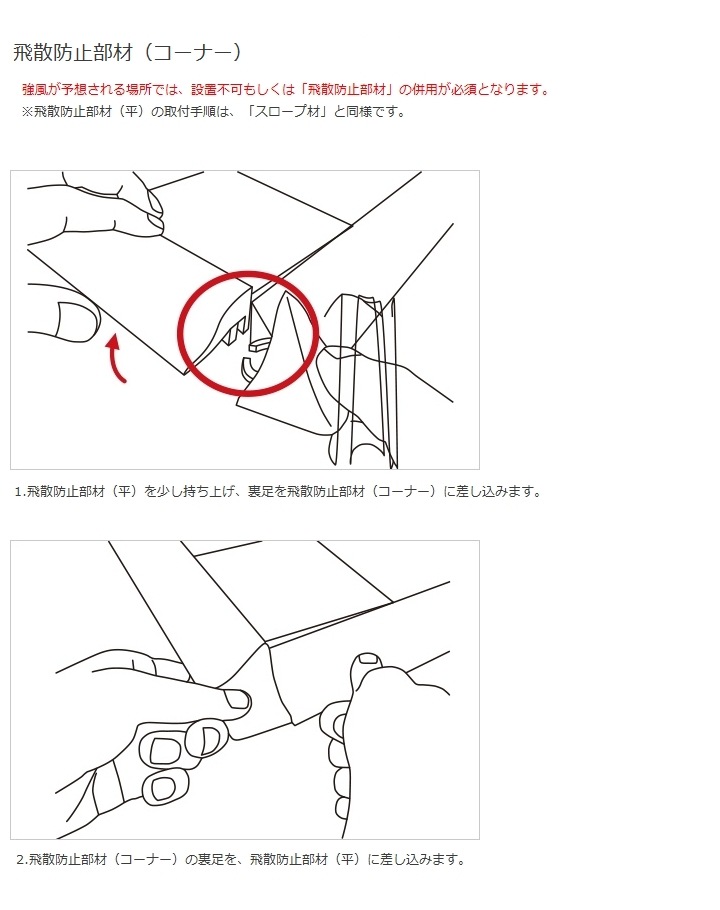 飛散防止部材（コーナー）

強風が予想される場所では、設置不可もしくは「飛散防止部材」の併用が必須となります。
※飛散防止部材（平）の取付手順は、「スロープ材」と同様です。

1.飛散防止部材（平）を少し持ち上げ、裏足を飛散防止部材（コーナー）に差し込みます。

2.飛散防止部材（コーナー）の裏足を、飛散防止部材（平）に差し込みます。