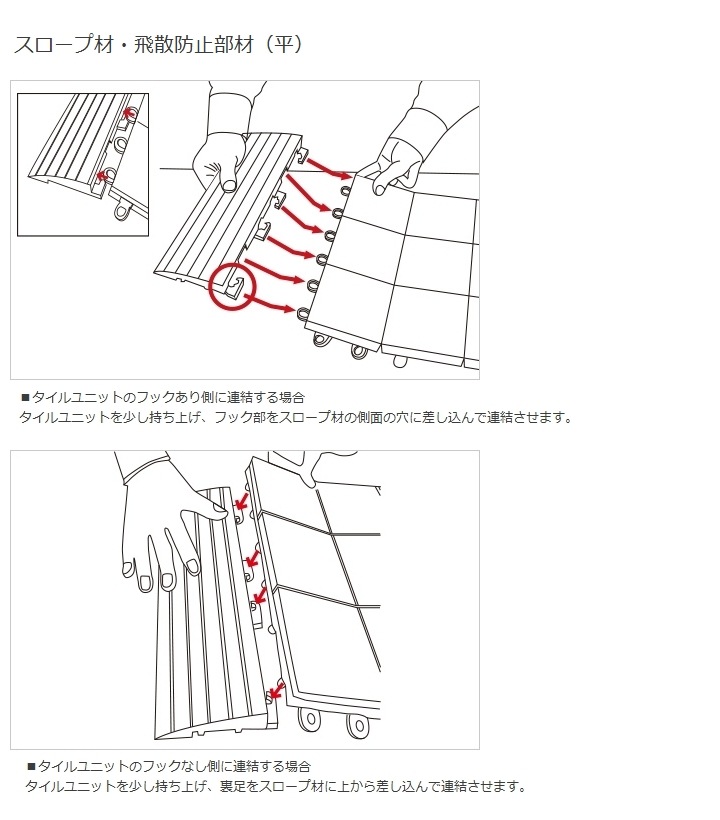 スロープ材・飛散防止部材（平）

■タイルユニットのフックあり側に連結する場合
タイルユニットを少し持ち上げ、フック部をスロープ材の側面の穴に差し込んで連結させます。

■タイルユニットのフックなし側に連結する場合
タイルユニットを少し持ち上げ、裏足をスロープ材に上から差し込んで連結させます。